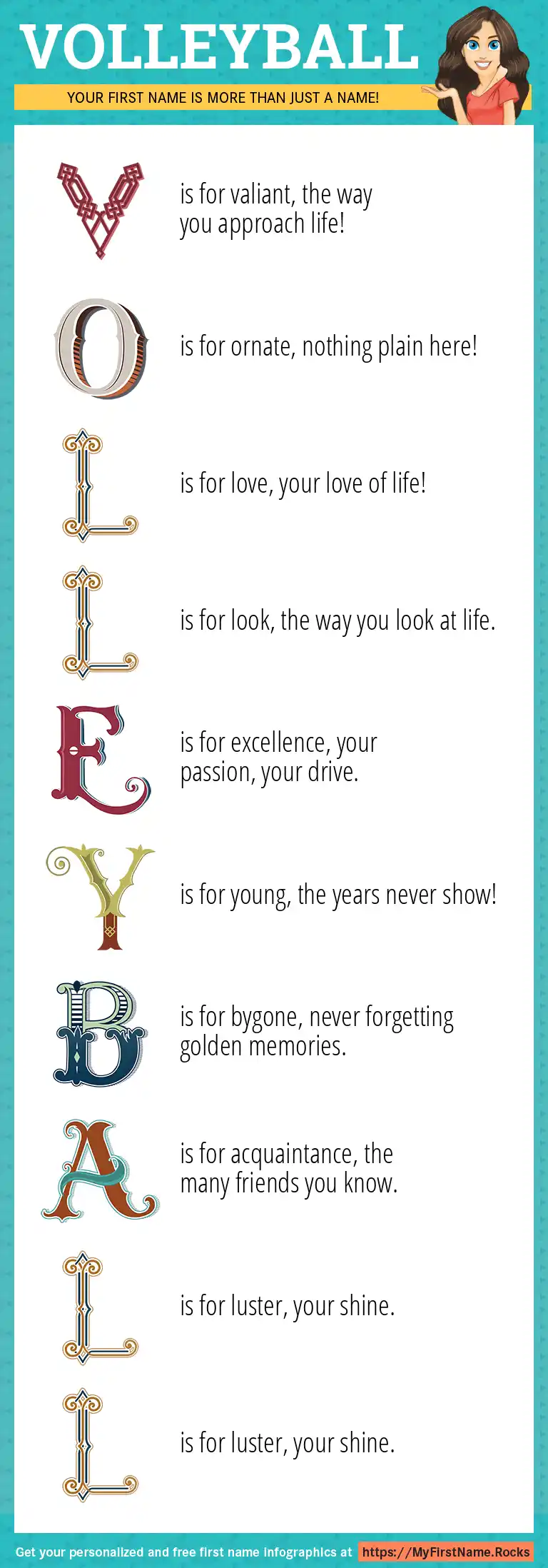 VOLLEYBALL

YOUR FIRST NAME IS MORE THAN JUST A NAME!

V is for valiant, the way you approach life!

O is for ornate, nothing plain here!

L is for love, your love of life!

L is for look, the way you look at life.

E is for excellence, your passion, your drive.

Y is for young, the years never show!

B is for bygone, never forgetting golden memories.

A is for acquaintance, the many friends you know.

L is for luster, your shine.

L is for luster, your shine.

Get your personalized and free first name infographics at https://MyFirstName.Rocks