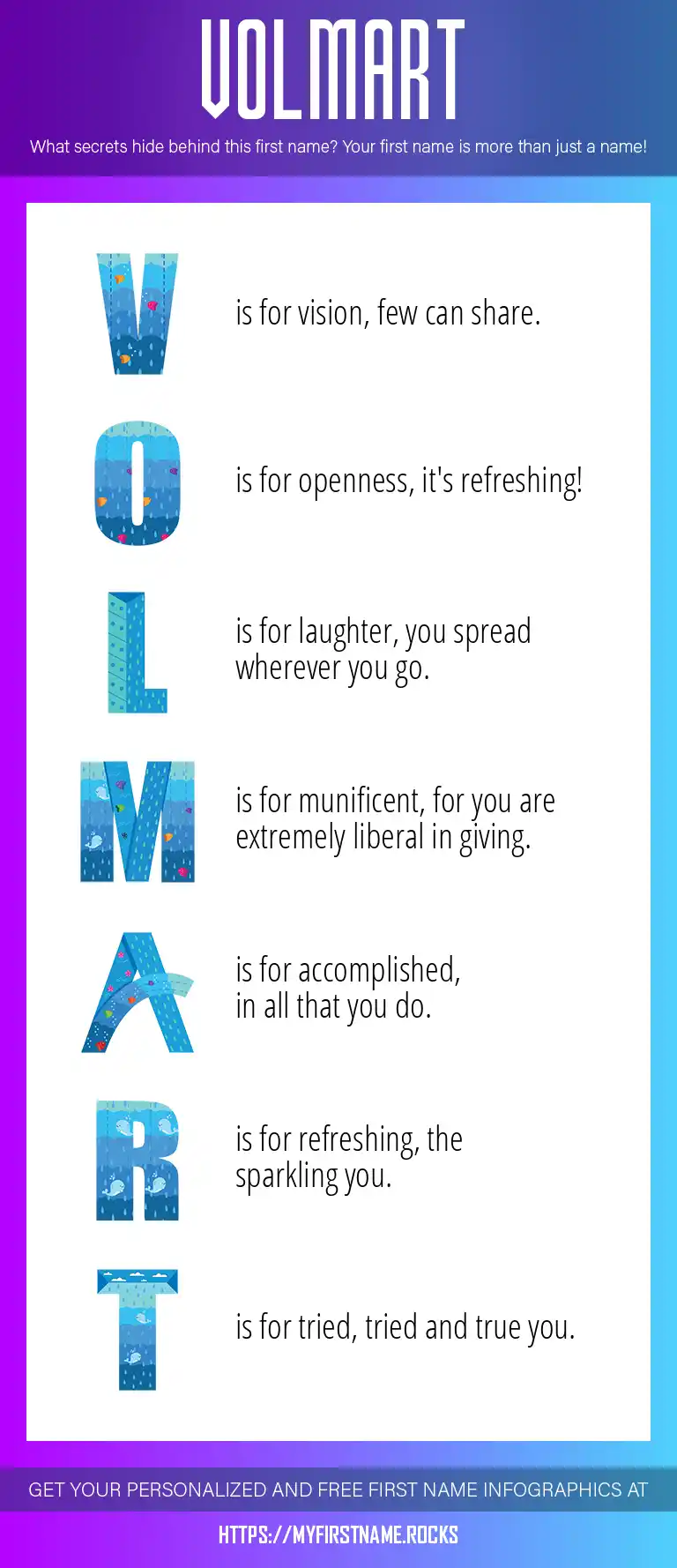 VOLMART

What secrets hide behind this first name? Your first name is more than just a name!

V is for vision, few can share.

O is for openness, it's refreshing!

L is for laughter, you spread wherever you go.

M is for munificent, for you are extremely liberal in giving.

A is for accomplished, in all that you do.

R is for refreshing, the sparkling you.

T is for tried, tried and true you.

GET YOUR PERSONALIZED AND FREE FIRST NAME INFOGRAPHICS AT

HTTPS://MYFIRSTNAME.ROCKS