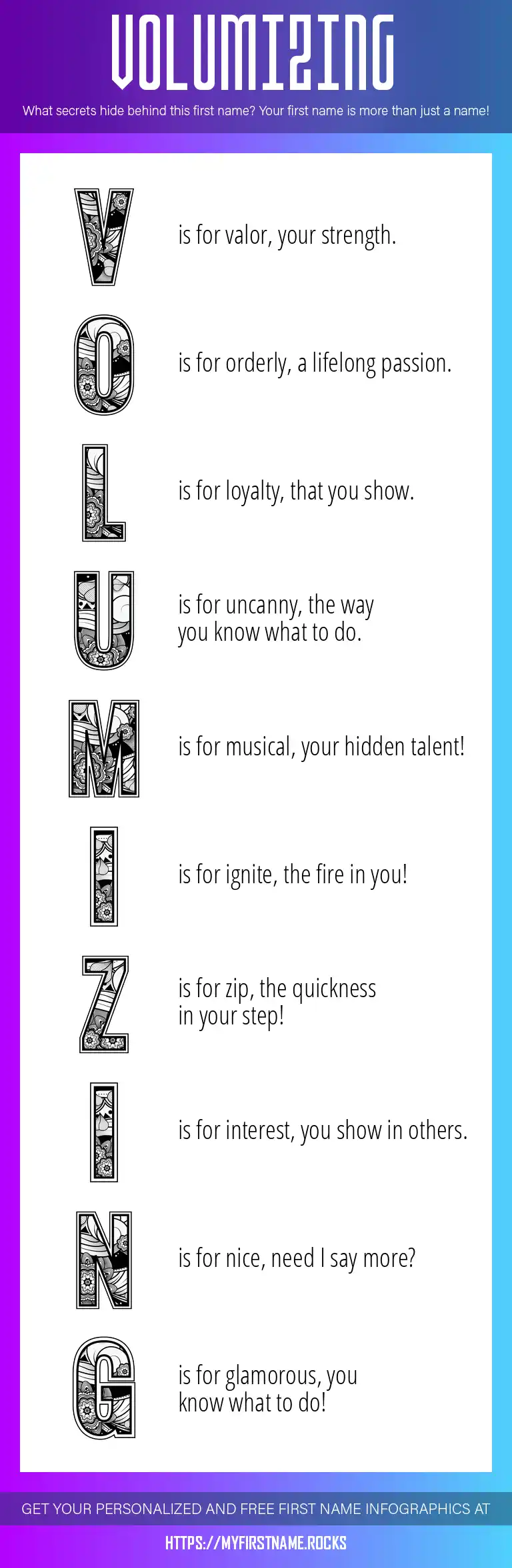 VOLUMIZING

What secrets hide behind this first name? Your first name is more than just a name!

V is for valor, your strength.

O is for orderly, a lifelong passion.

L is for loyalty, that you show.

U is for uncanny, the way you know what to do.

M is for musical, your hidden talent!

I is for ignite, the fire in you!

Z is for zip, the quickness in your step!

I is for interest, you show in others.

N is for nice, need I say more?

G is for glamorous, you know what to do!

GET YOUR PERSONALIZED AND FREE FIRST NAME INFOGRAPHICS AT

HTTPS://MYFIRSTNAME.ROCKS