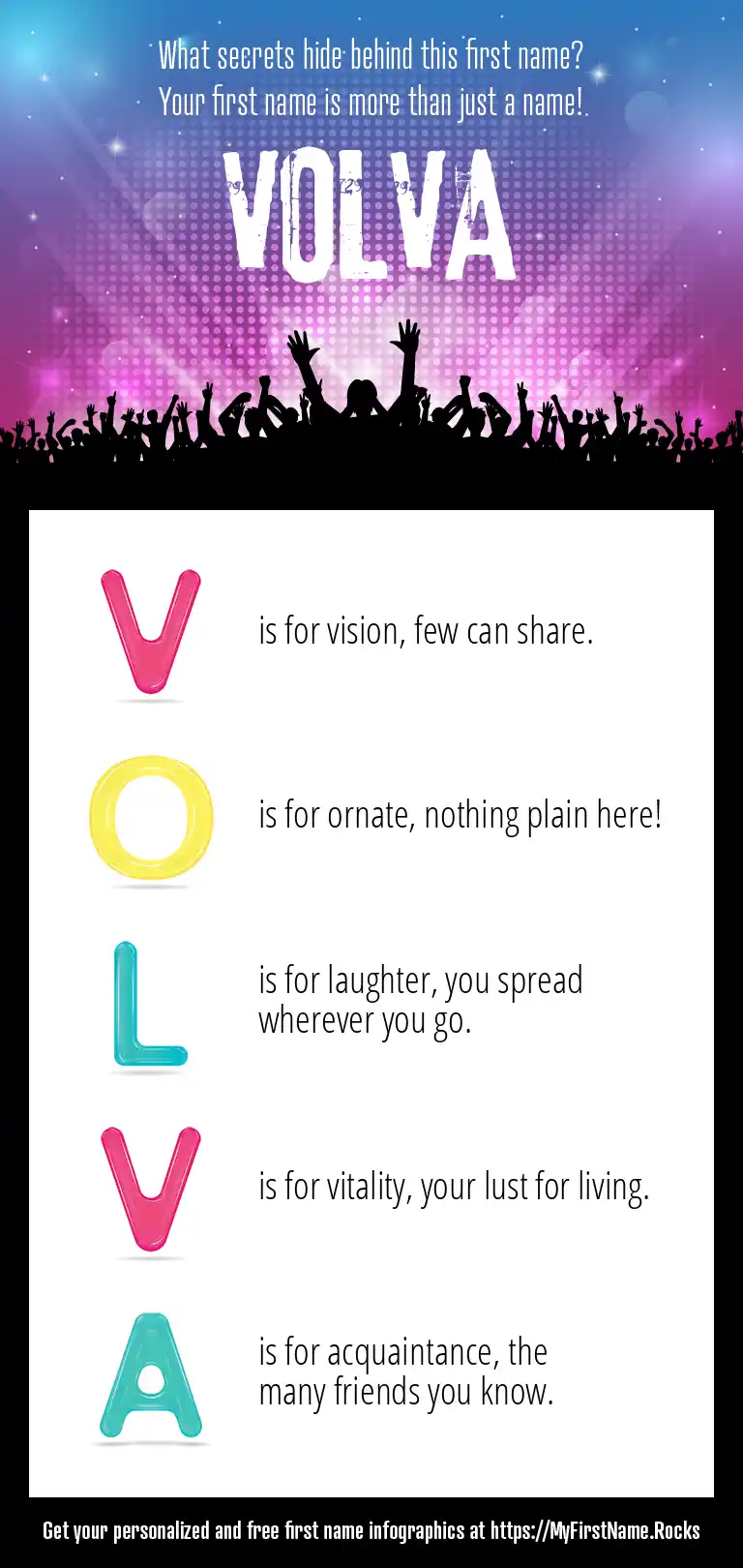 What secrets hide behind this first name?
Your first name is more than just a name!

VOLVA

V is for vision, few can share.

O is for ornate, nothing plain here!

L is for laughter, you spread wherever you go.

V is for vitality, your lust for living.

A is for acquaintance, the many friends you know.

Get your personalized and free first name infographics at https://MyFirstName.Rocks