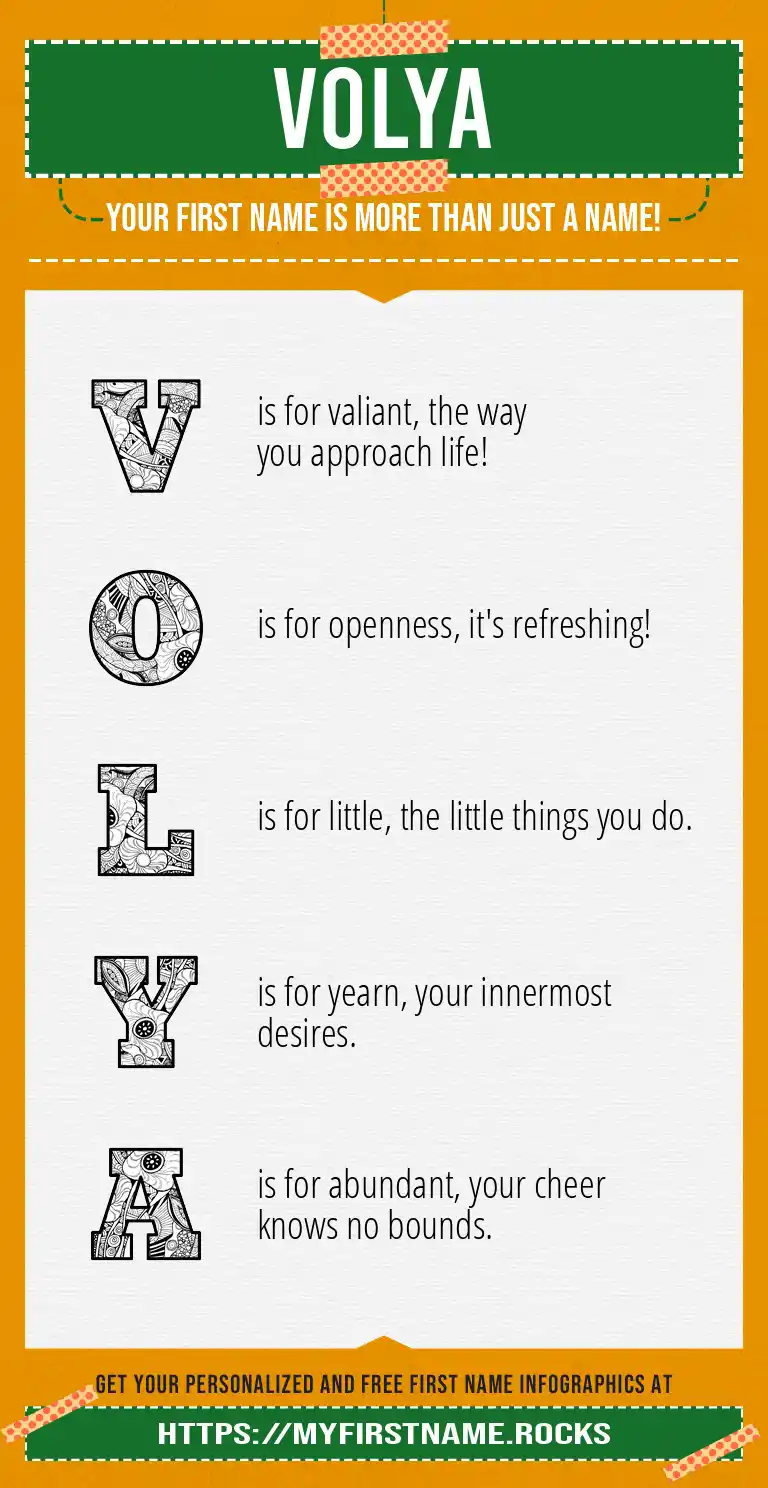 VOLYA

YOUR FIRST NAME IS MORE THAN JUST A NAME!

V is for valiant, the way you approach life!

O is for openness, it's refreshing!

L is for little, the little things you do.

Y is for yearn, your innermost desires.

A is for abundant, your cheer knows no bounds.

GET YOUR PERSONALIZED AND FREE FIRST NAME INFOGRAPHICS AT

HTTPS://MYFIRSTNAME.ROCKS