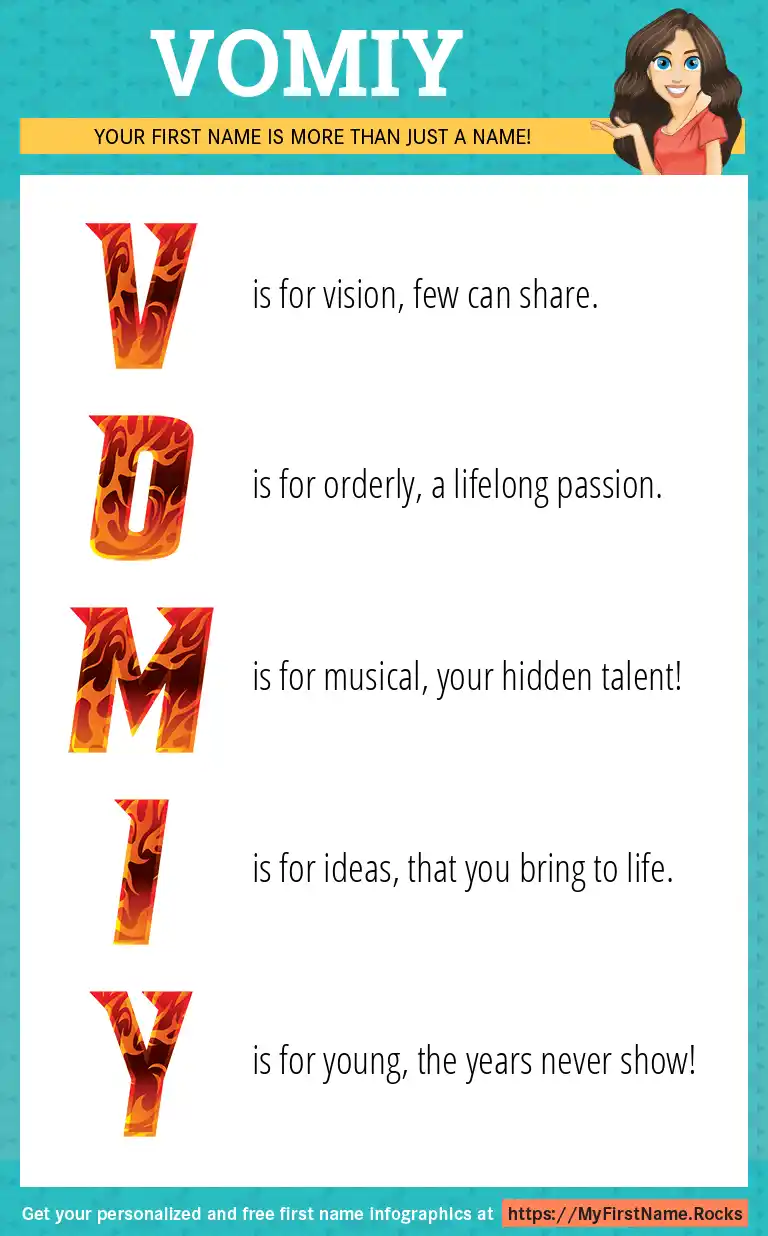 VOMIY

YOUR FIRST NAME IS MORE THAN JUST A NAME!

V is for vision, few can share.

O is for orderly, a lifelong passion.

M is for musical, your hidden talent!

I is for ideas, that you bring to life.

Y is for young, the years never show!

Get your personalized and free first name infographics at https://MyFirstName.Rocks