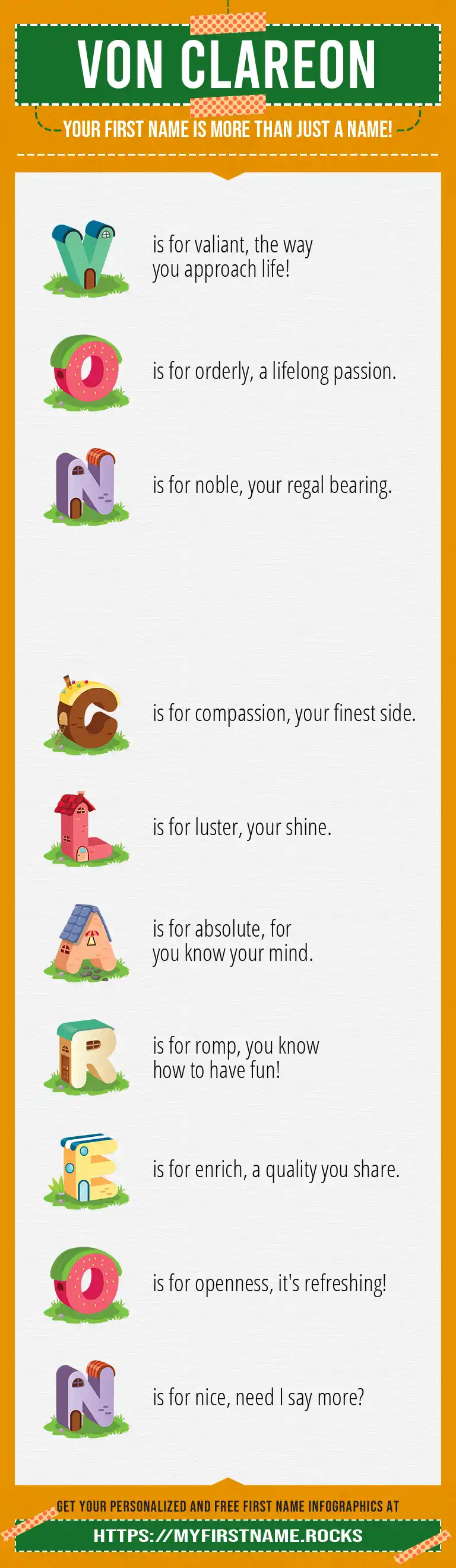 VON CLAREON

YOUR FIRST NAME IS MORE THAN JUST A NAME!

V is for valiant, the way you approach life!

O is for orderly, a lifelong passion.

N is for noble, your regal bearing.

C is for compassion, your finest side.

L is for luster, your shine.

A is for absolute, for you know your mind.

R is for romp, you know how to have fun!

E is for enrich, a quality you share.

O is for openness, it's refreshing!

N is for nice, need I say more?

GET YOUR PERSONALIZED AND FREE FIRST NAME INFOGRAPHICS AT

HTTPS://MYFIRSTNAME.ROCKS