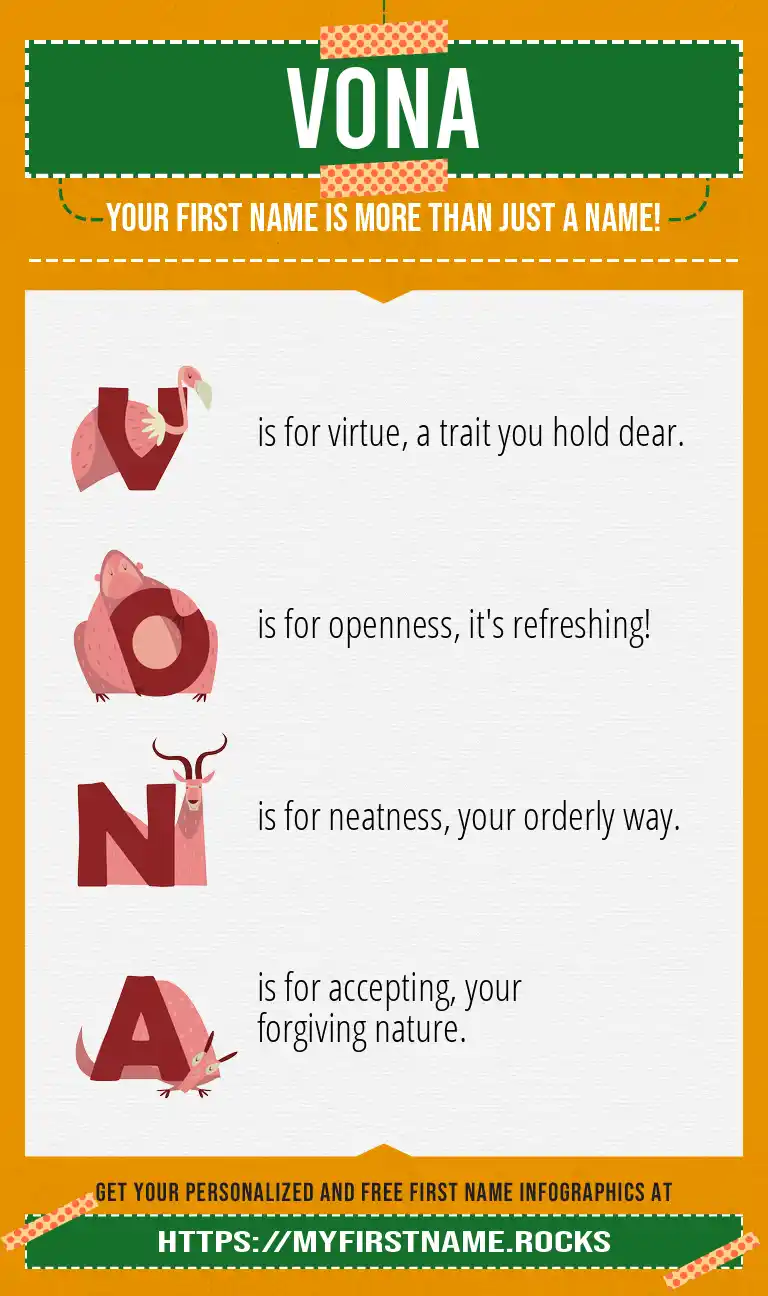 VONA

YOUR FIRST NAME IS MORE THAN JUST A NAME!

V is for virtue, a trait you hold dear.

O is for openness, it's refreshing!

N is for neatness, your orderly way.

A is for accepting, your forgiving nature.

GET YOUR PERSONALIZED AND FREE FIRST NAME INFOGRAPHICS AT

HTTPS://MYFIRSTNAME.ROCKS