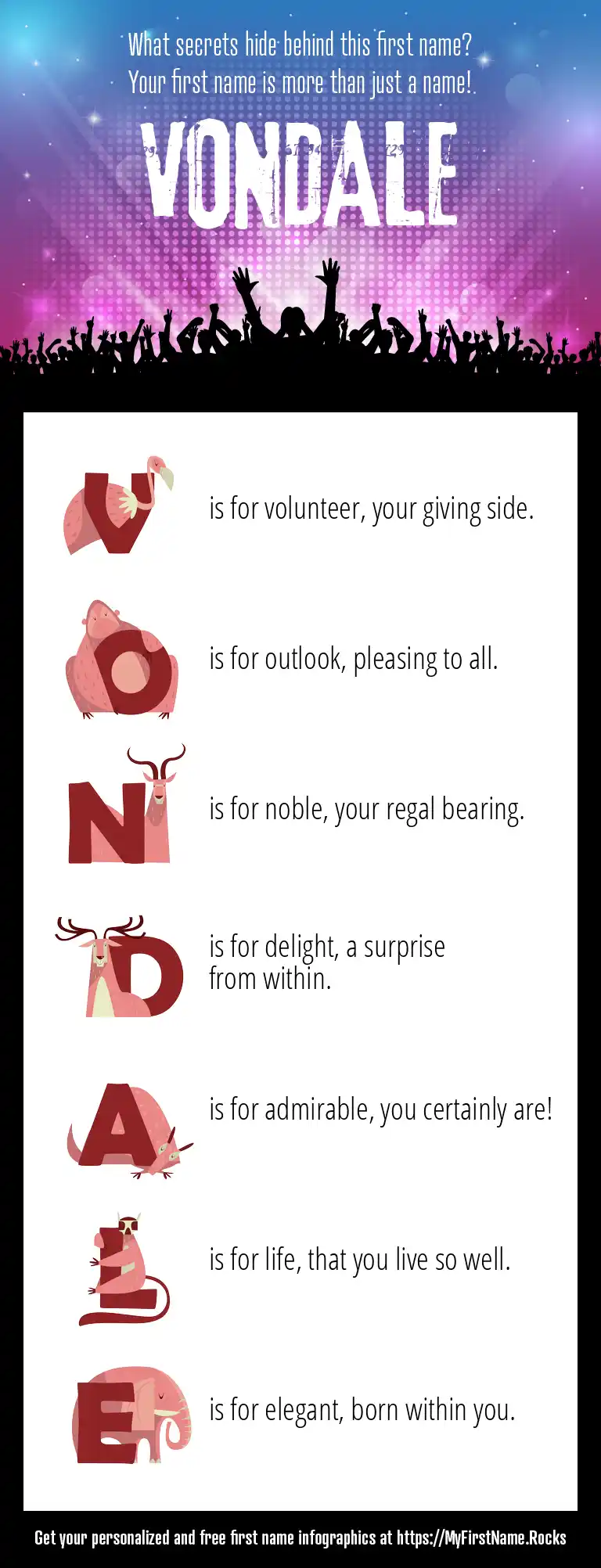 What secrets hide behind this first name?
Your first name is more than just a name!

VONDALE

V is for volunteer, your giving side.

O is for outlook, pleasing to all.

N is for noble, your regal bearing.

D is for delight, a surprise from within.

A is for admirable, you certainly are!

L is for life, that you live so well.

E is for elegant, born within you.

Get your personalized and free first name infographics at https://MyFirstName.Rocks