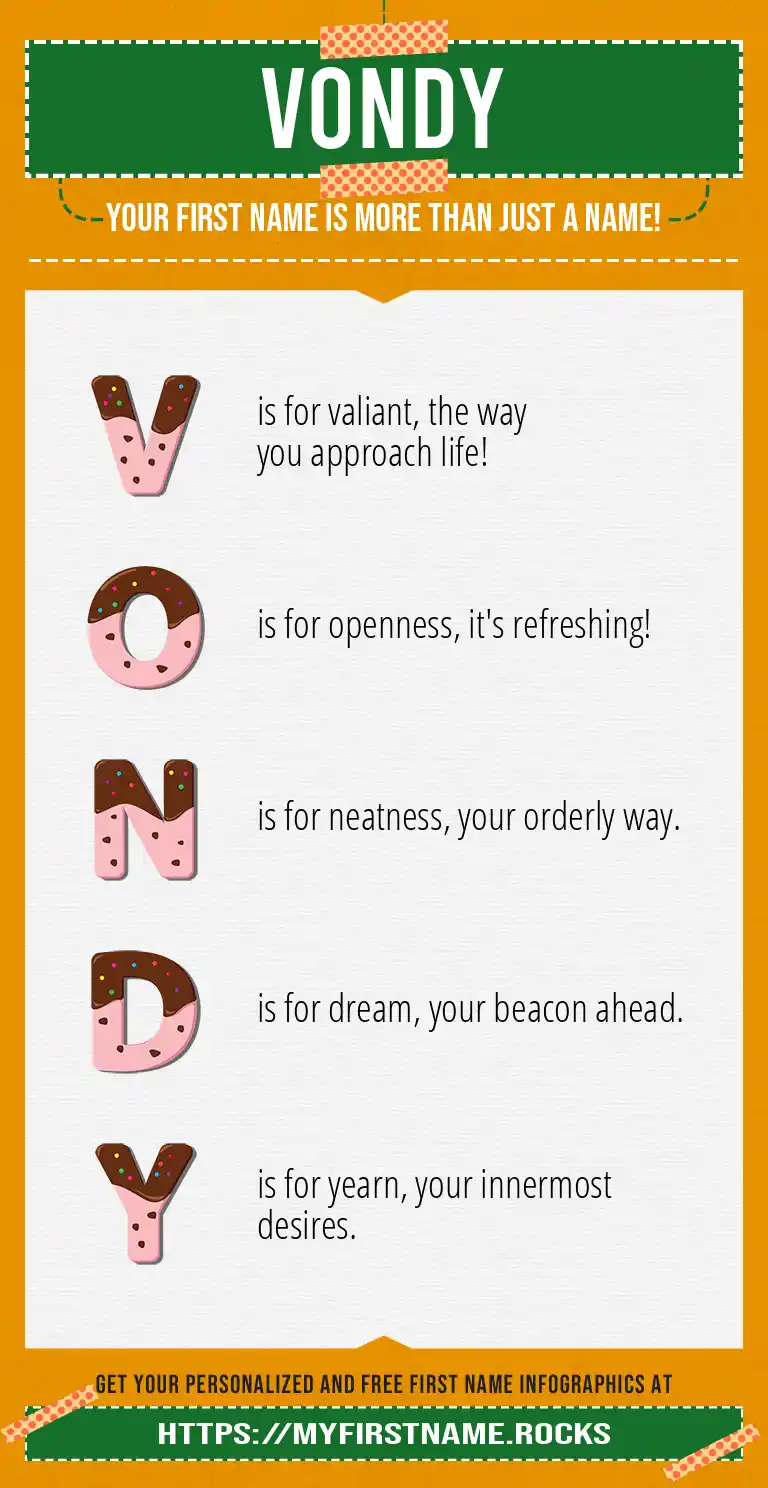 VONDY

YOUR FIRST NAME IS MORE THAN JUST A NAME!

V is for valiant, the way you approach life!

O is for openness, it's refreshing!

N is for neatness, your orderly way.

D is for dream, your beacon ahead.

Y is for yearn, your innermost desires.

GET YOUR PERSONALIZED AND FREE FIRST NAME INFOGRAPHICS AT

HTTPS://MYFIRSTNAME.ROCKS