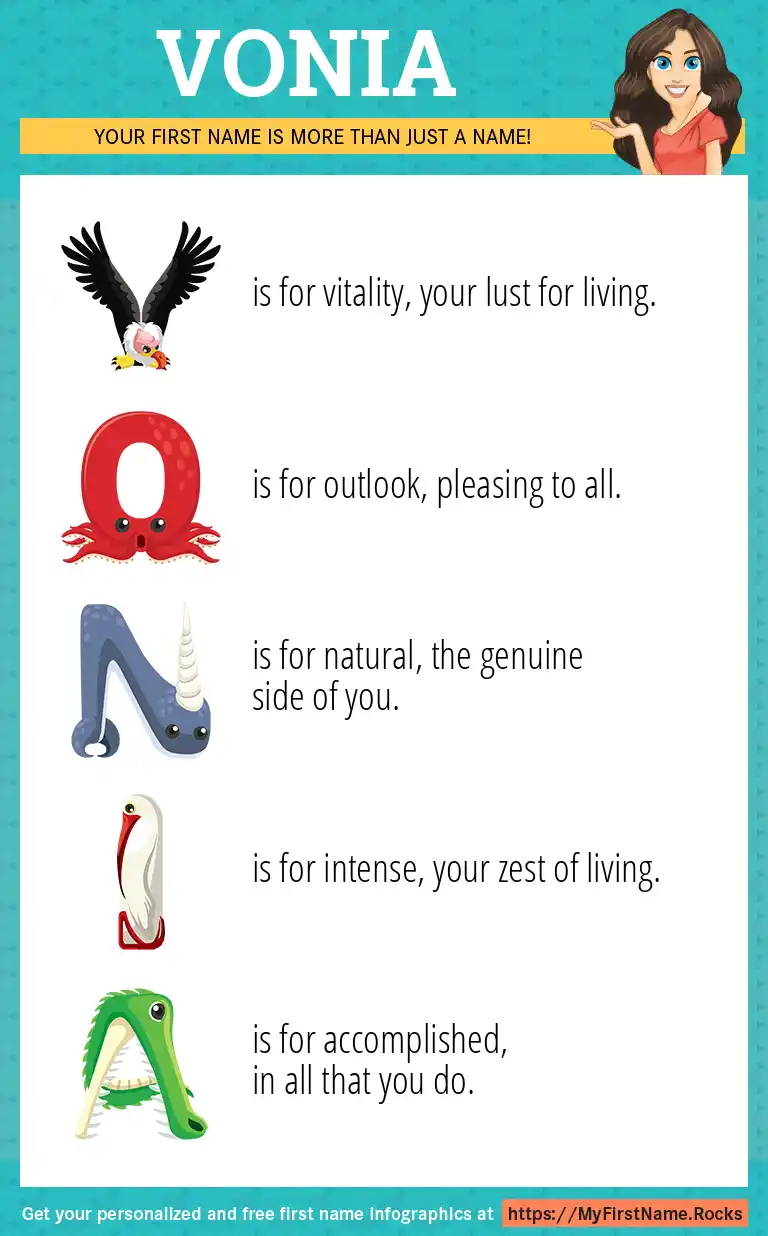 VONIA

YOUR FIRST NAME IS MORE THAN JUST A NAME!

V is for vitality, your lust for living.

O is for outlook, pleasing to all.

N is for natural, the genuine side of you.

I is for intense, your zest of living.

A is for accomplished, in all that you do.

Get your personalized and free first name infographics at https://MyFirstName.Rocks