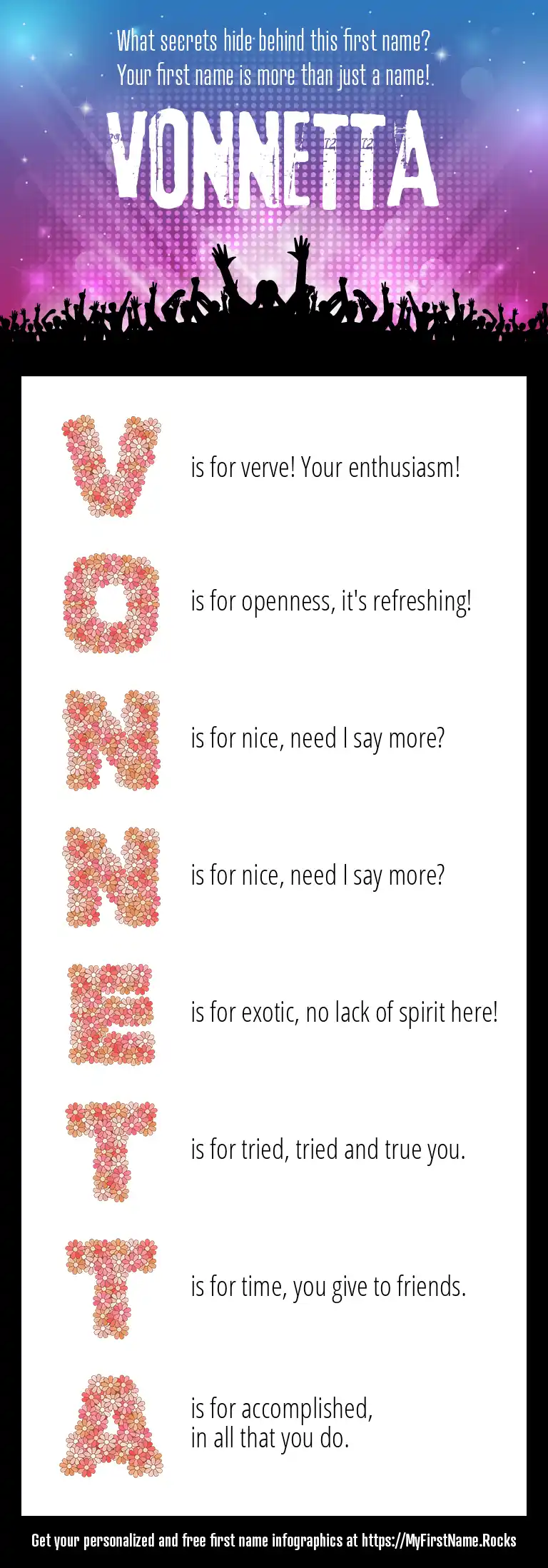 What secrets hide behind this first name?
Your first name is more than just a name!

VONNETTA

V is for verve! Your enthusiasm!

O is for openness, it's refreshing!

N is for nice, need I say more?

N is for nice, need I say more?

E is for exotic, no lack of spirit here!

T is for tried, tried and true you.

T is for time, you give to friends.

A is for accomplished, in all that you do.

Get your personalized and free first name infographics at https://MyFirstName.Rocks