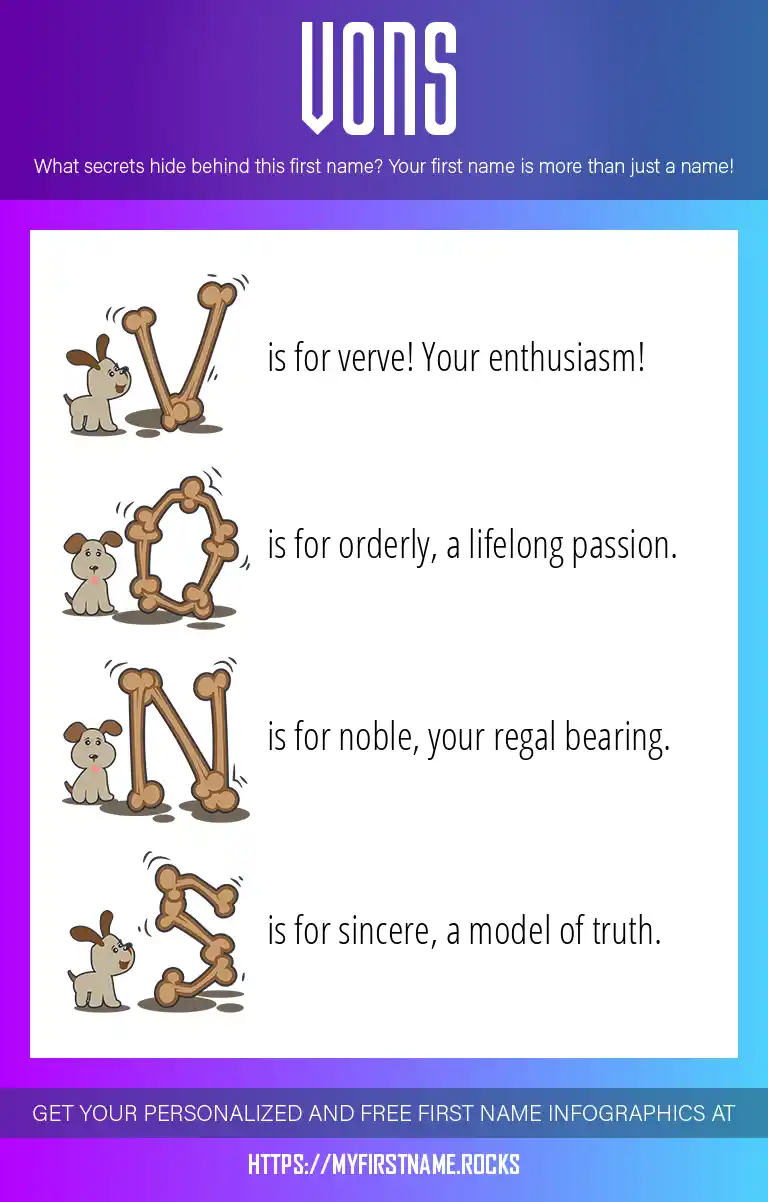 VONS

What secrets hide behind this first name? Your first name is more than just a name!

V is for verve! Your enthusiasm!

O is for orderly, a lifelong passion.

N is for noble, your regal bearing.

S is for sincere, a model of truth.

GET YOUR PERSONALIZED AND FREE FIRST NAME INFOGRAPHICS AT

HTTPS://MYFIRSTNAME.ROCKS