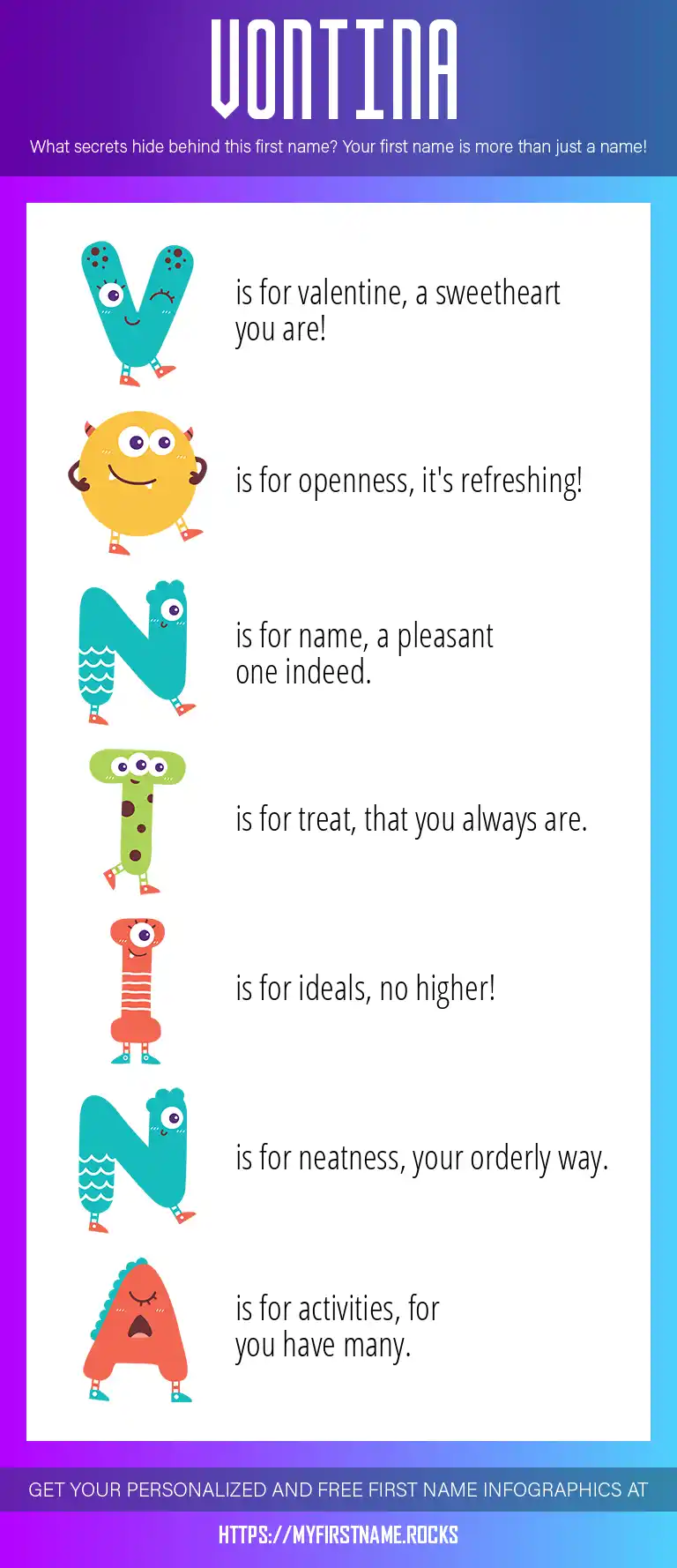 VONTINA

What secrets hide behind this first name? Your first name is more than just a name!

V is for valentine, a sweetheart you are!

O is for openness, it's refreshing!

N is for name, a pleasant one indeed.

T is for treat, that you always are.

I is for ideals, no higher!

N is for neatness, your orderly way.

A is for activities, for you have many.

GET YOUR PERSONALIZED AND FREE FIRST NAME INFOGRAPHICS AT

HTTPS://MYFIRSTNAME.ROCKS