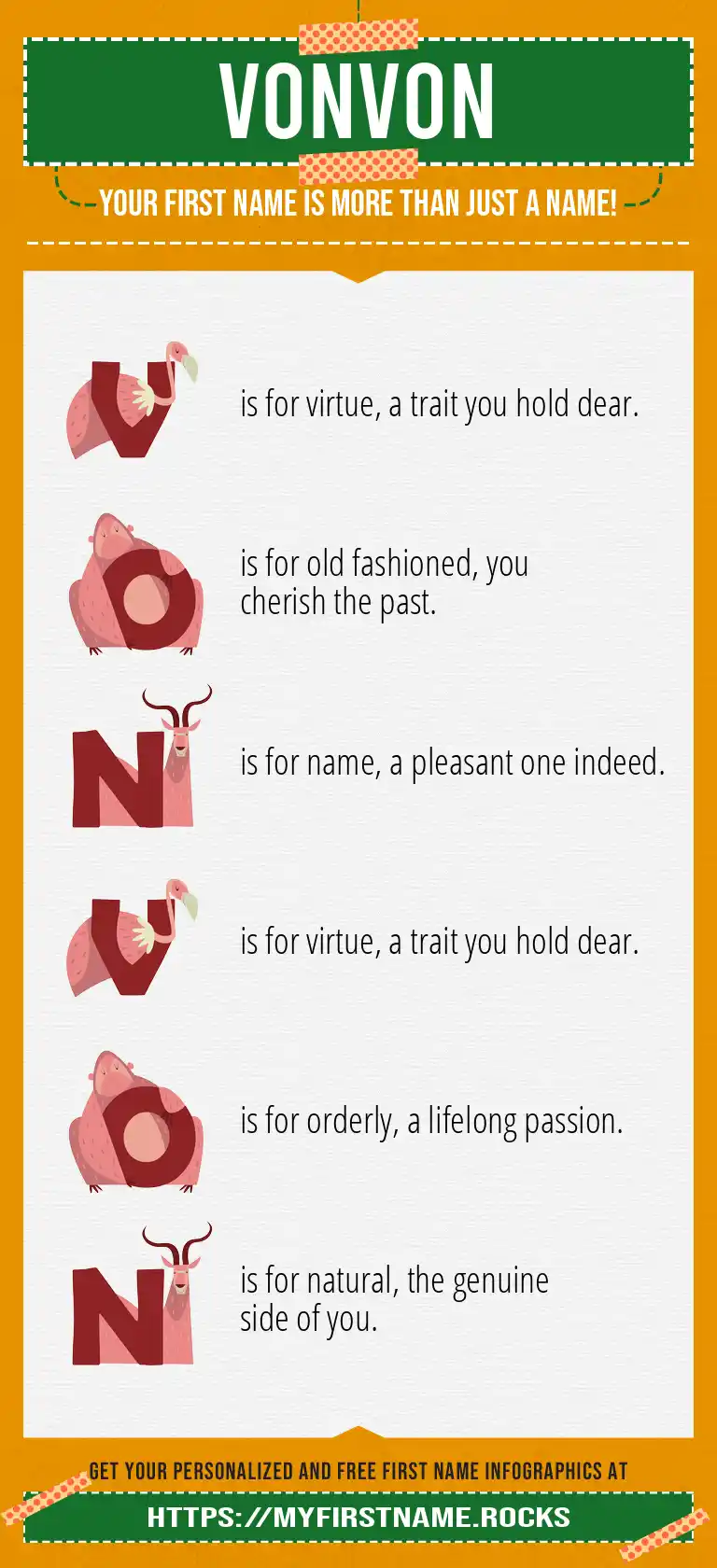 VONVON

YOUR FIRST NAME IS MORE THAN JUST A NAME!

V is for virtue, a trait you hold dear.

O is for old fashioned, you cherish the past.

N is for name, a pleasant one indeed.

V is for virtue, a trait you hold dear.

O is for orderly, a lifelong passion.

N is for natural, the genuine side of you.

GET YOUR PERSONALIZED AND FREE FIRST NAME INFOGRAPHICS AT

HTTPS://MYFIRSTNAME.ROCKS