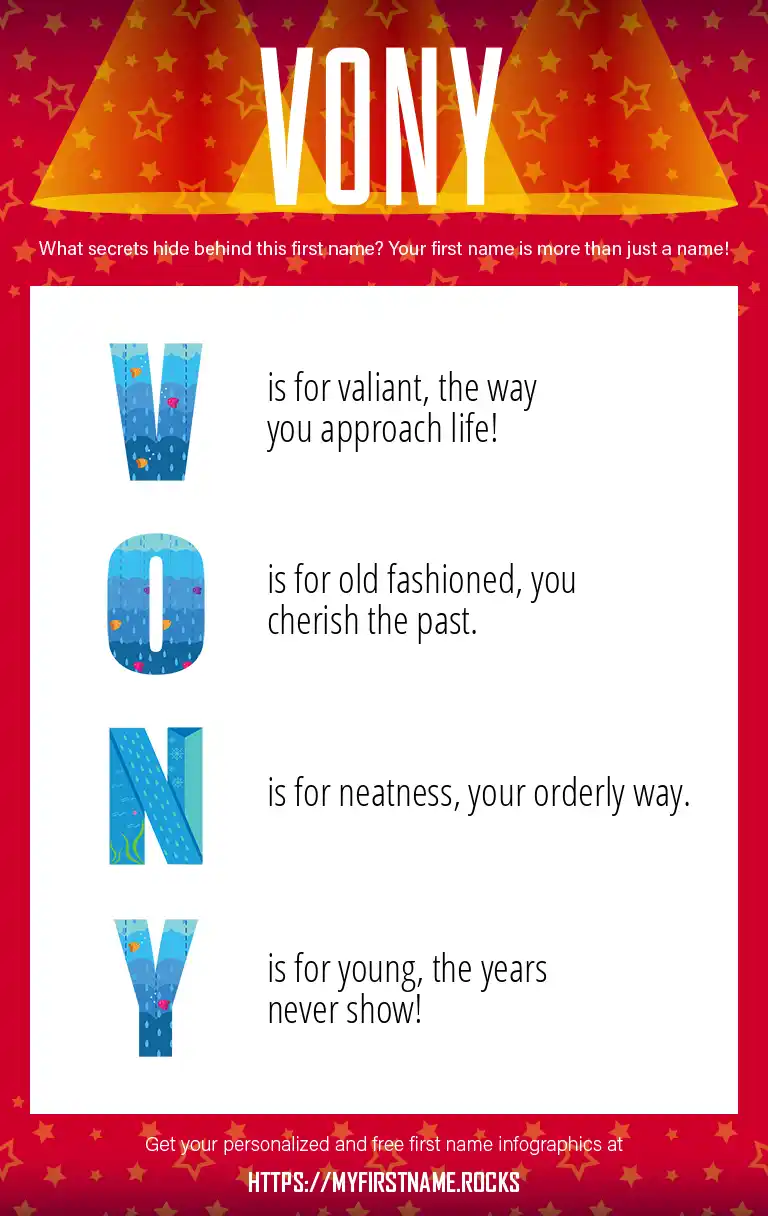 VONY

What secrets hide behind this first name? Your first name is more than just a name!

V is for valiant, the way you approach life!

O is for old fashioned, you cherish the past.

N is for neatness, your orderly way.

Y is for young, the years never show!

Get your personalized and free first name infographics at

HTTPS://MYFIRSTNAME.ROCKS