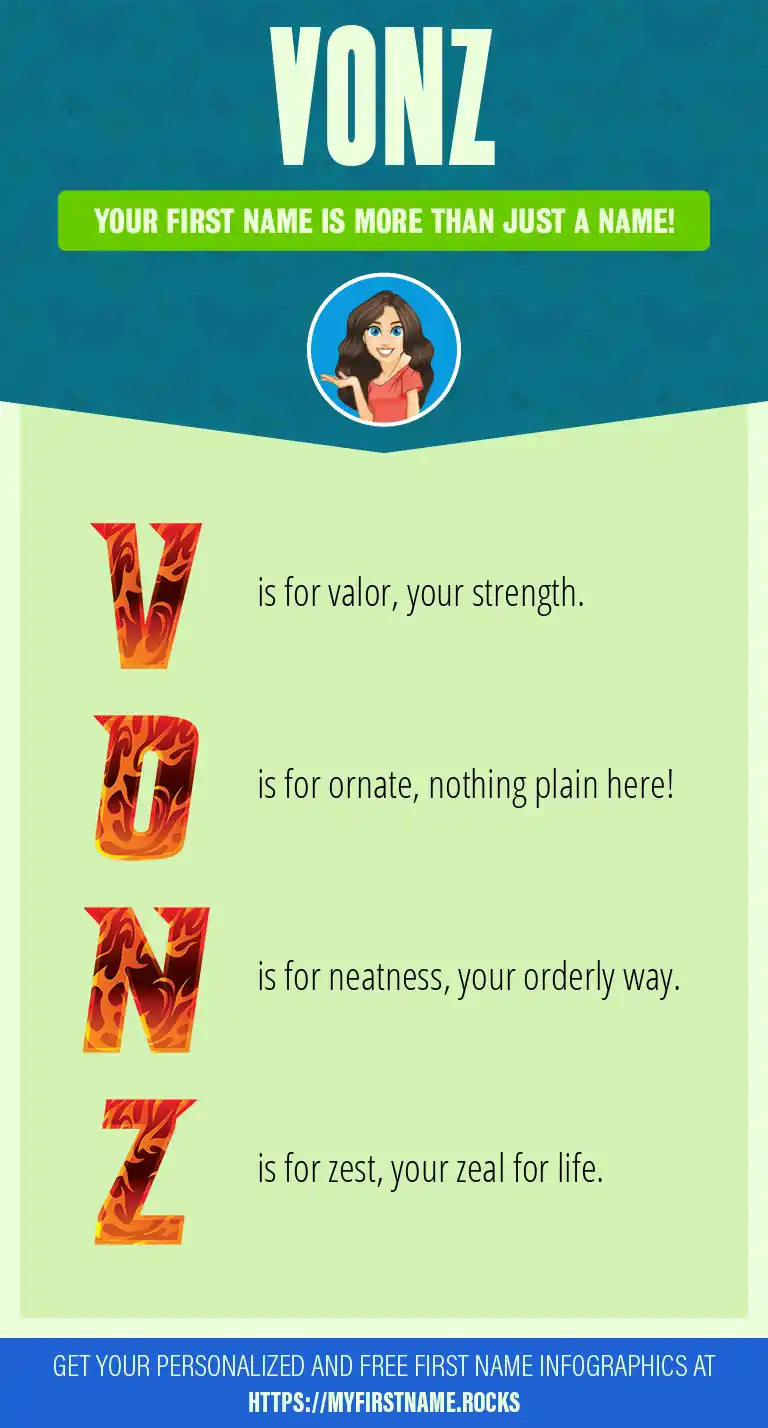 VONZ

YOUR FIRST NAME IS MORE THAN JUST A NAME!

V is for valor, your strength.

O is for ornate, nothing plain here!

N is for neatness, your orderly way.

Z is for zest, your zeal for life.

GET YOUR PERSONALIZED AND FREE FIRST NAME INFOGRAPHICS AT HTTPS://MYFIRSTNAME.ROCKS