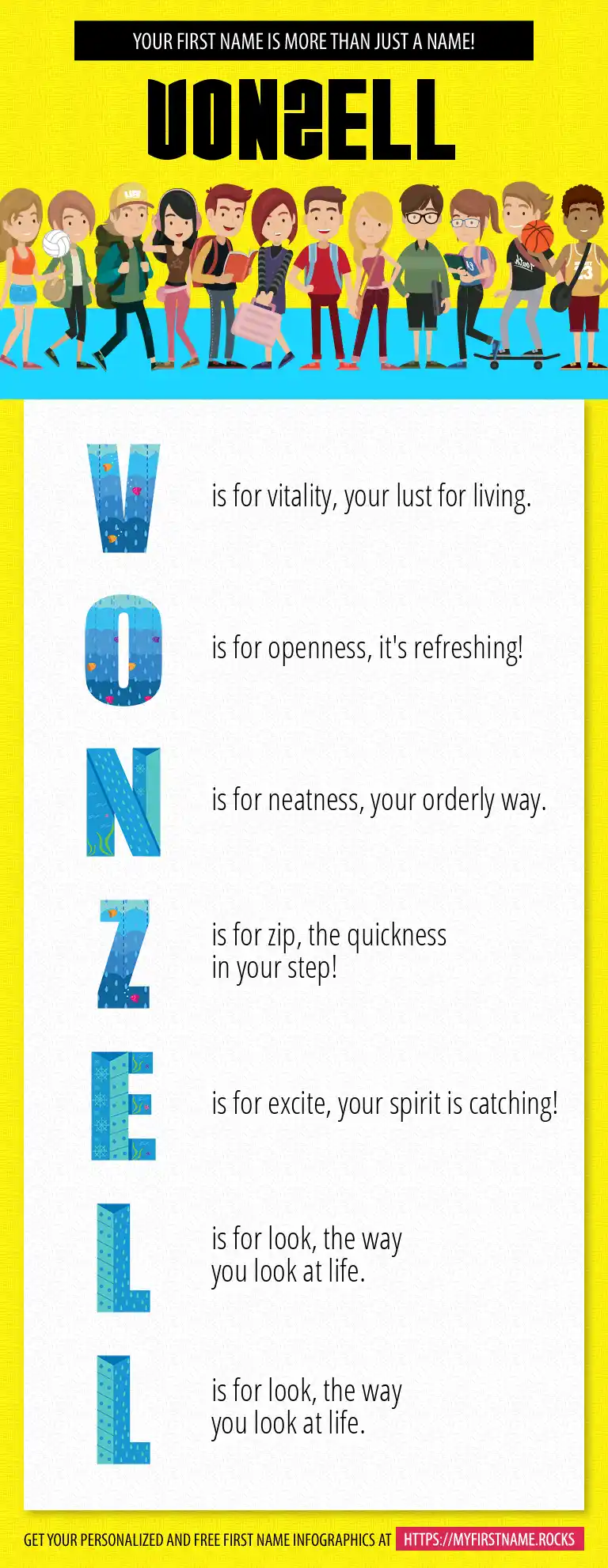 YOUR FIRST NAME IS MORE THAN JUST A NAME!

VONZELL

V is for vitality, your lust for living.

O is for openness, it's refreshing!

N is for neatness, your orderly way.

Z is for zip, the quickness in your step!

E is for excite, your spirit is catching!

L is for look, the way you look at life.

L is for look, the way you look at life.

GET YOUR PERSONALIZED AND FREE FIRST NAME INFOGRAPHICS AT HTTPS://MYFIRSTNAME.ROCKS