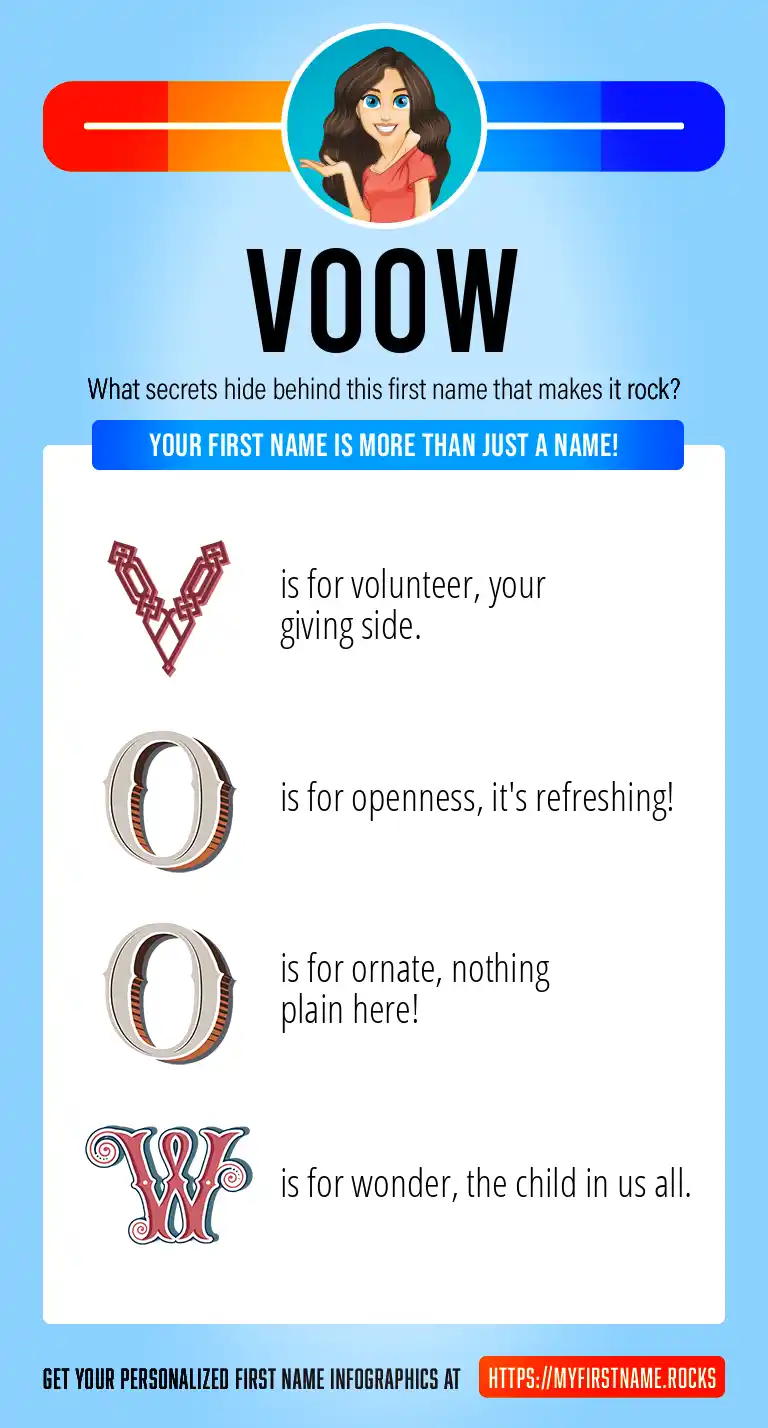 VOOW

What secrets hide behind this first name that makes it rock?

YOUR FIRST NAME IS MORE THAN JUST A NAME!

V is for volunteer, your giving side.

O is for openness, it's refreshing!

O is for ornate, nothing plain here!

W is for wonder, the child in us all.

GET YOUR PERSONALIZED FIRST NAME INFOGRAPHICS AT HTTPS://MYFIRSTNAME.ROCKS