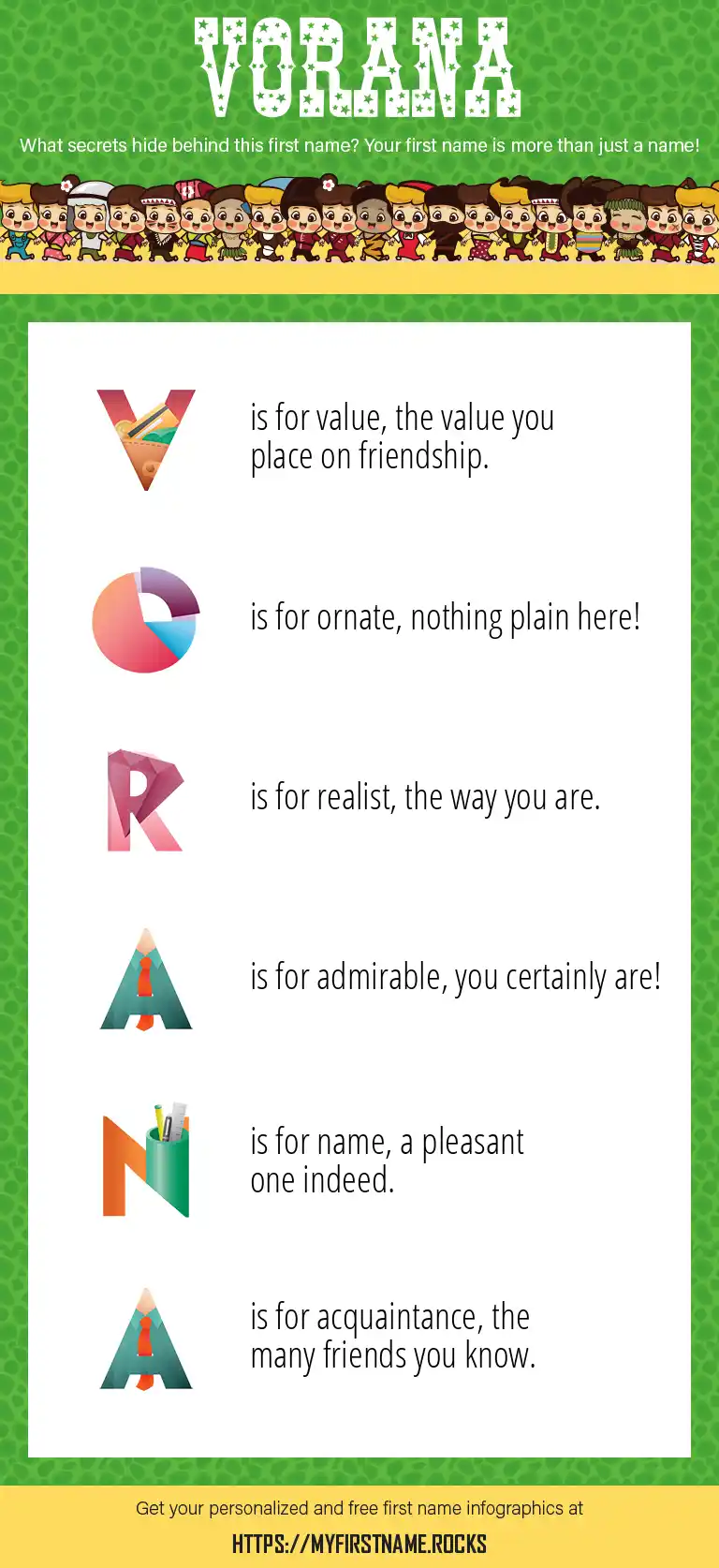 VORANA

What secrets hide behind this first name? Your first name is more than just a name!

V is for value, the value you place on friendship.

O is for ornate, nothing plain here!

R is for realist, the way you are.

A is for admirable, you certainly are!

N is for name, a pleasant one indeed.

A is for acquaintance, the many friends you know.

Get your personalized and free first name infographics at

HTTPS://MYFIRSTNAME.ROCKS