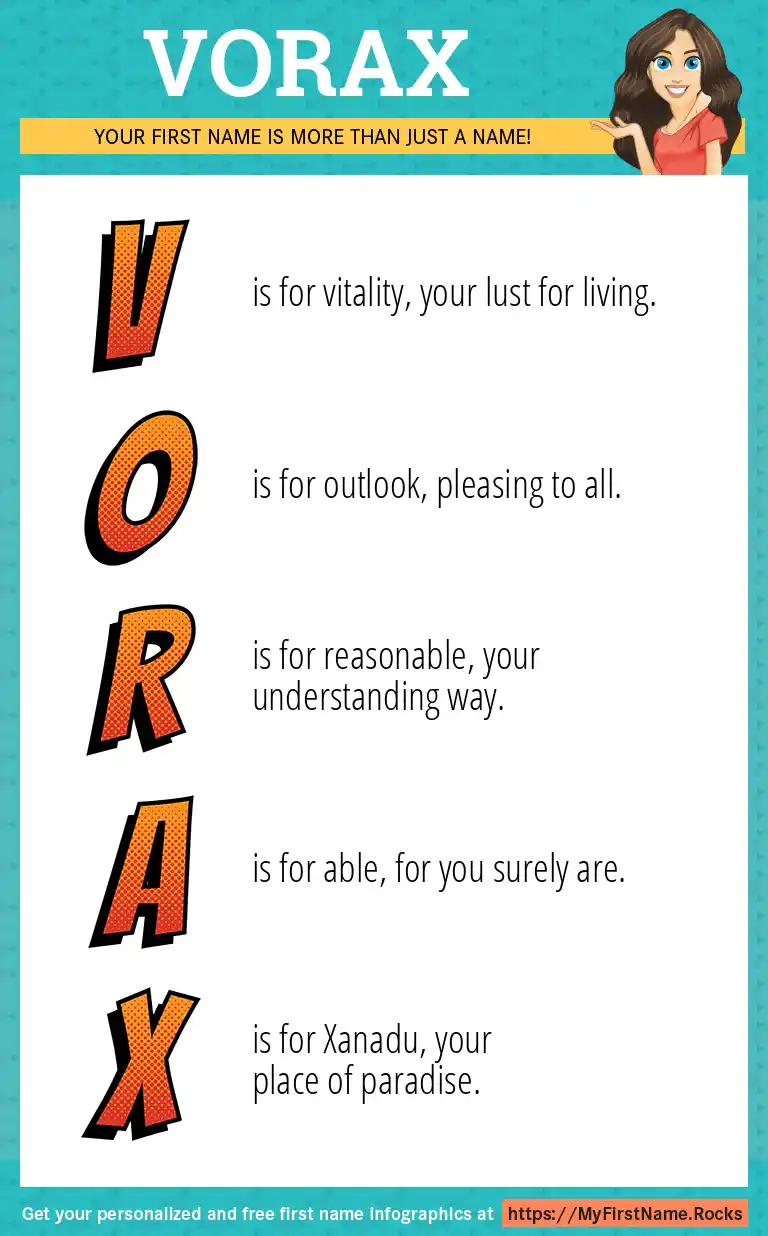 VORAX

YOUR FIRST NAME IS MORE THAN JUST A NAME!

V is for vitality, your lust for living.

O is for outlook, pleasing to all.

R is for reasonable, your understanding way.

A is for able, for you surely are.

X is for Xanadu, your place of paradise.

Get your personalized and free first name infographics at https://MyFirstName.Rocks