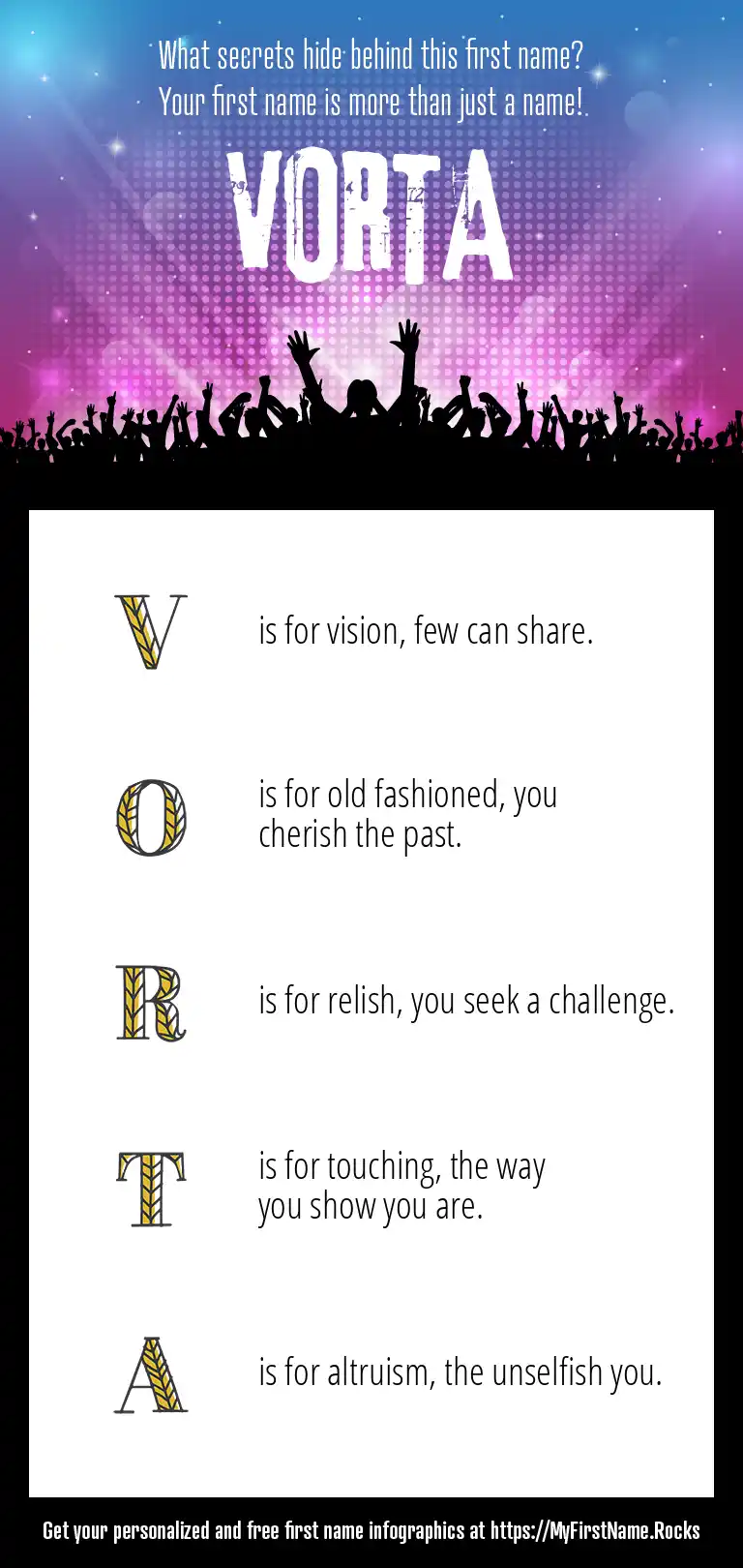 What secrets hide behind this first name?
Your first name is more than just a name!

VORTA

V is for vision, few can share.

O is for old fashioned, you cherish the past.

R is for relish, you seek a challenge.

T is for touching, the way you show you are.

A is for altruism, the unselfish you.

Get your personalized and free first name infographics at https://MyFirstName.Rocks