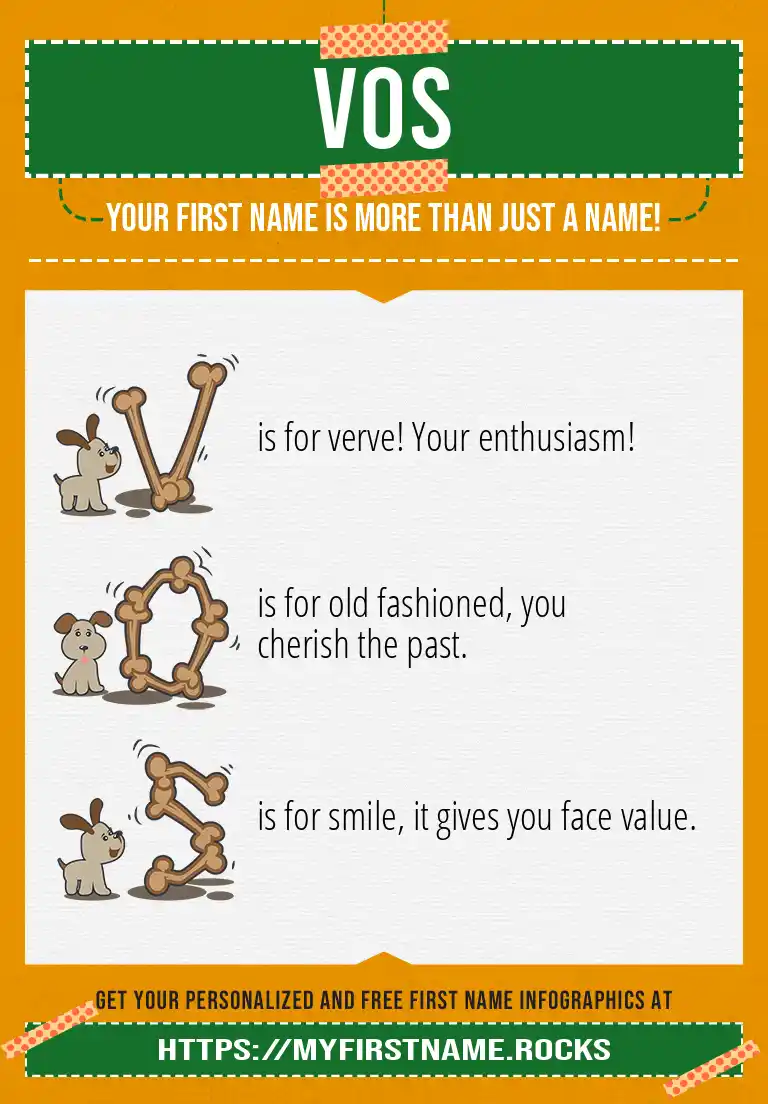 VOS

YOUR FIRST NAME IS MORE THAN JUST A NAME!

V is for verve! Your enthusiasm!

O is for old fashioned, you cherish the past.

S is for smile, it gives you face value.

GET YOUR PERSONALIZED AND FREE FIRST NAME INFOGRAPHICS AT

HTTPS://MYFIRSTNAME.ROCKS