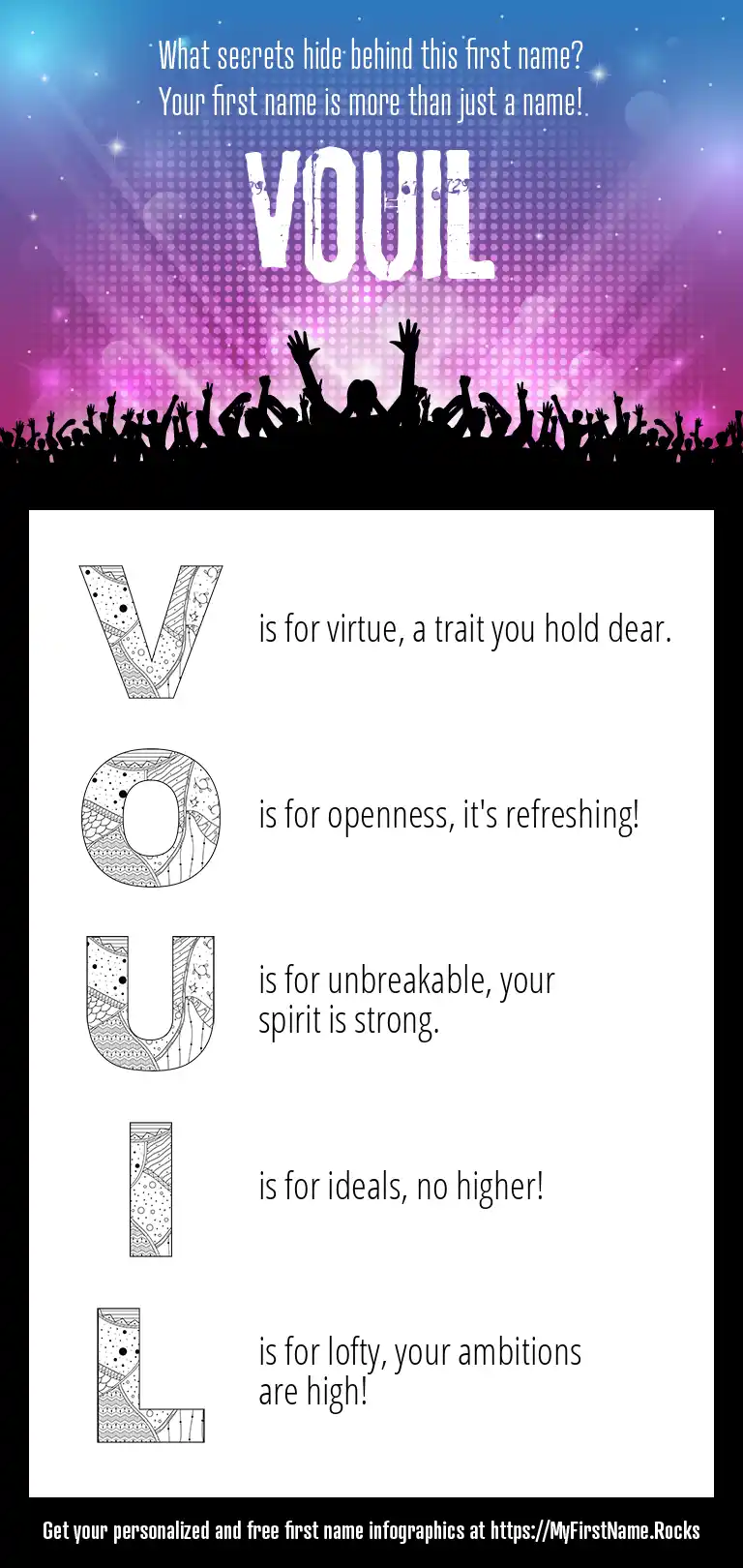 What secrets hide behind this first name?
Your first name is more than just a name!

VOUIL

V is for virtue, a trait you hold dear.

O is for openness, it's refreshing!

U is for unbreakable, your spirit is strong.

I is for ideals, no higher!

L is for lofty, your ambitions are high!

Get your personalized and free first name infographics at https://MyFirstName.Rocks