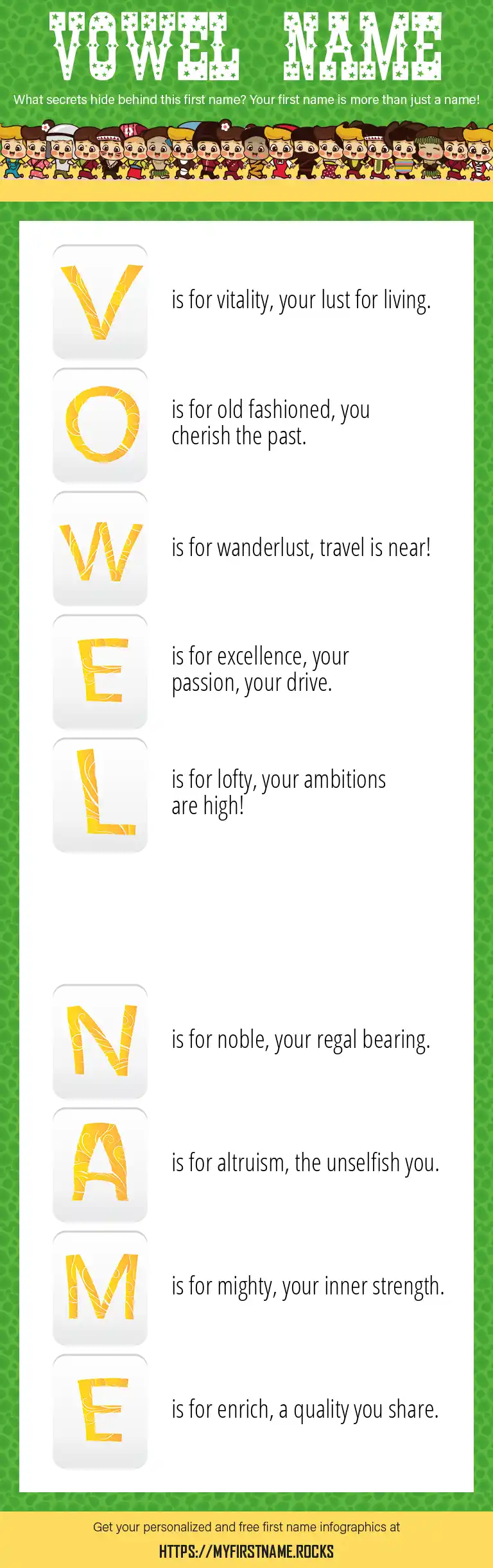 VOWEL NAME

What secrets hide behind this first name? Your first name is more than just a name!

V is for vitality, your lust for living.

O is for old fashioned, you cherish the past.

W is for wanderlust, travel is near!

E is for excellence, your passion, your drive.

L is for lofty, your ambitions are high!

N is for noble, your regal bearing.

A is for altruism, the unselfish you.

M is for mighty, your inner strength.

E is for enrich, a quality you share.

Get your personalized and free first name infographics at

HTTPS://MYFIRSTNAME.ROCKS