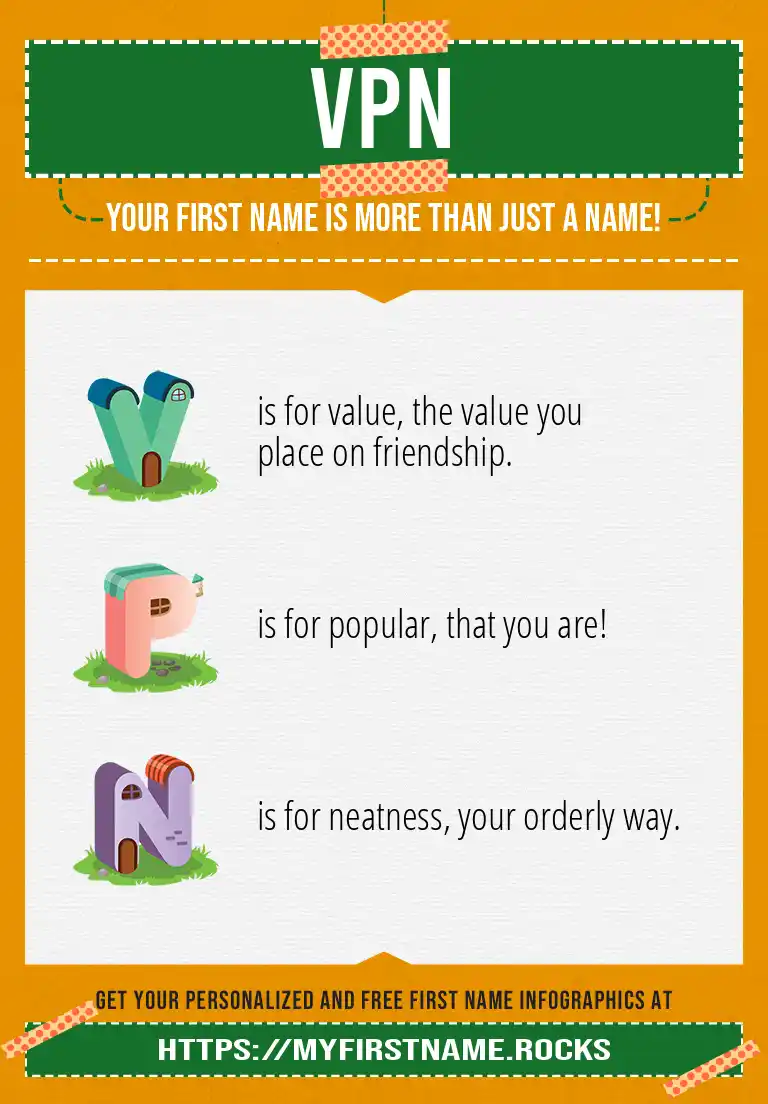 VPN

YOUR FIRST NAME IS MORE THAN JUST A NAME!

V is for value, the value you place on friendship.

P is for popular, that you are!

N is for neatness, your orderly way.

GET YOUR PERSONALIZED AND FREE FIRST NAME INFOGRAPHICS AT

HTTPS://MYFIRSTNAME.ROCKS