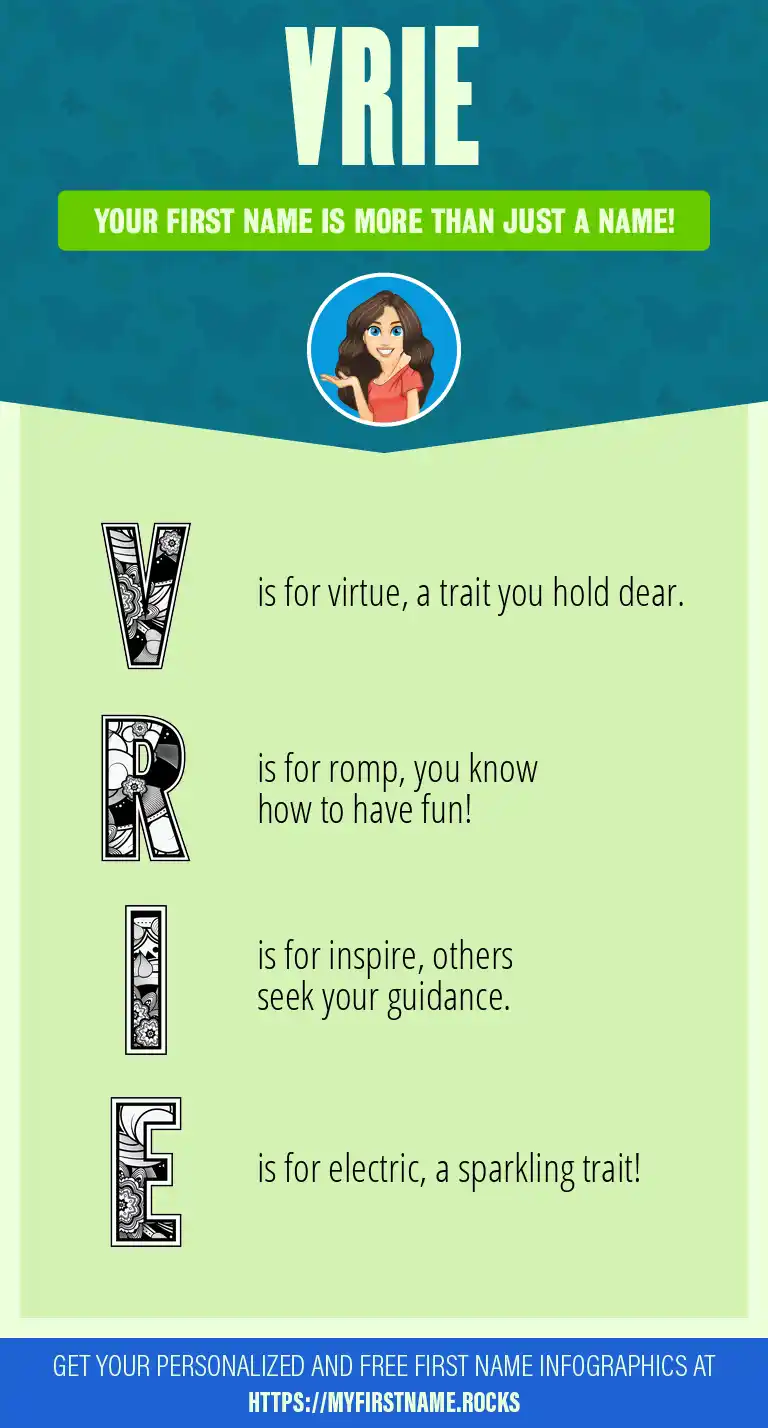 VRIE

YOUR FIRST NAME IS MORE THAN JUST A NAME!

V is for virtue, a trait you hold dear.

R is for romp, you know how to have fun!

I is for inspire, others seek your guidance.

E is for electric, a sparkling trait!

GET YOUR PERSONALIZED AND FREE FIRST NAME INFOGRAPHICS AT HTTPS://MYFIRSTNAME.ROCKS