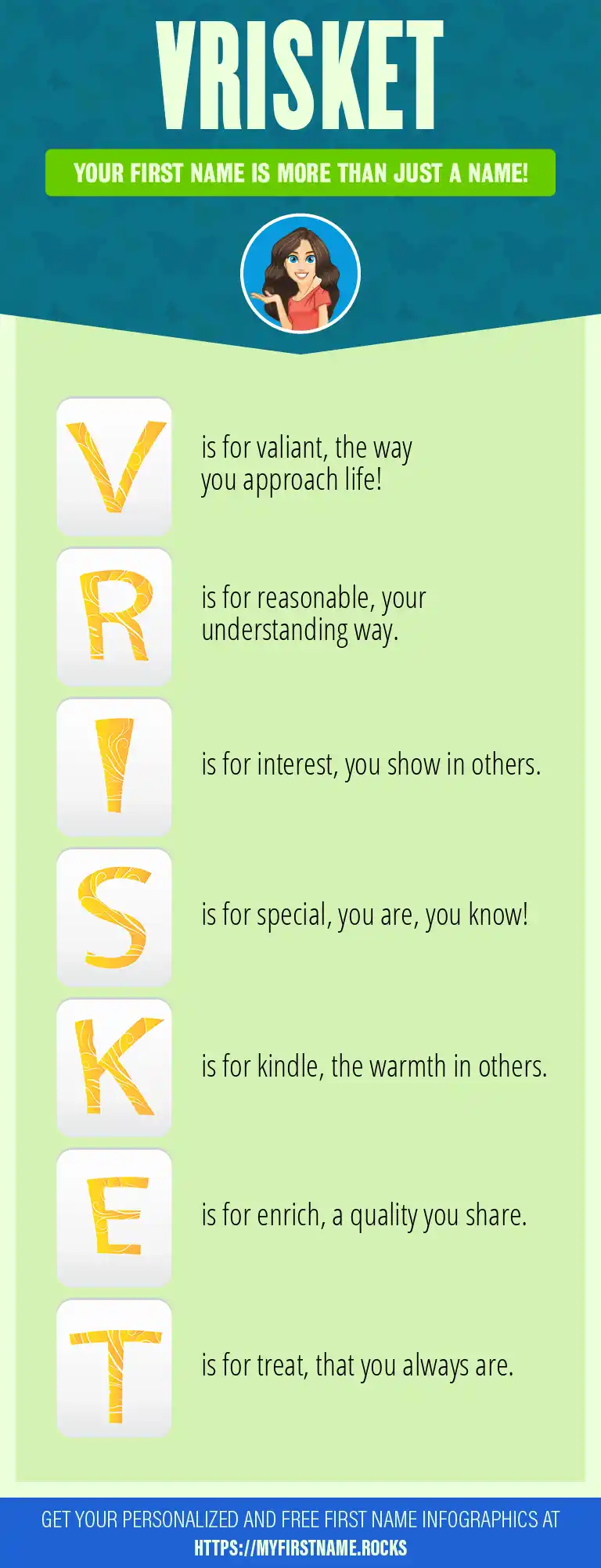 VRISKET

YOUR FIRST NAME IS MORE THAN JUST A NAME!

V is for valiant, the way you approach life!

R is for reasonable, your understanding way.

I is for interest, you show in others.

S is for special, you are, you know!

K is for kindle, the warmth in others.

E is for enrich, a quality you share.

T is for treat, that you always are.

GET YOUR PERSONALIZED AND FREE FIRST NAME INFOGRAPHICS AT HTTPS://MYFIRSTNAME.ROCKS