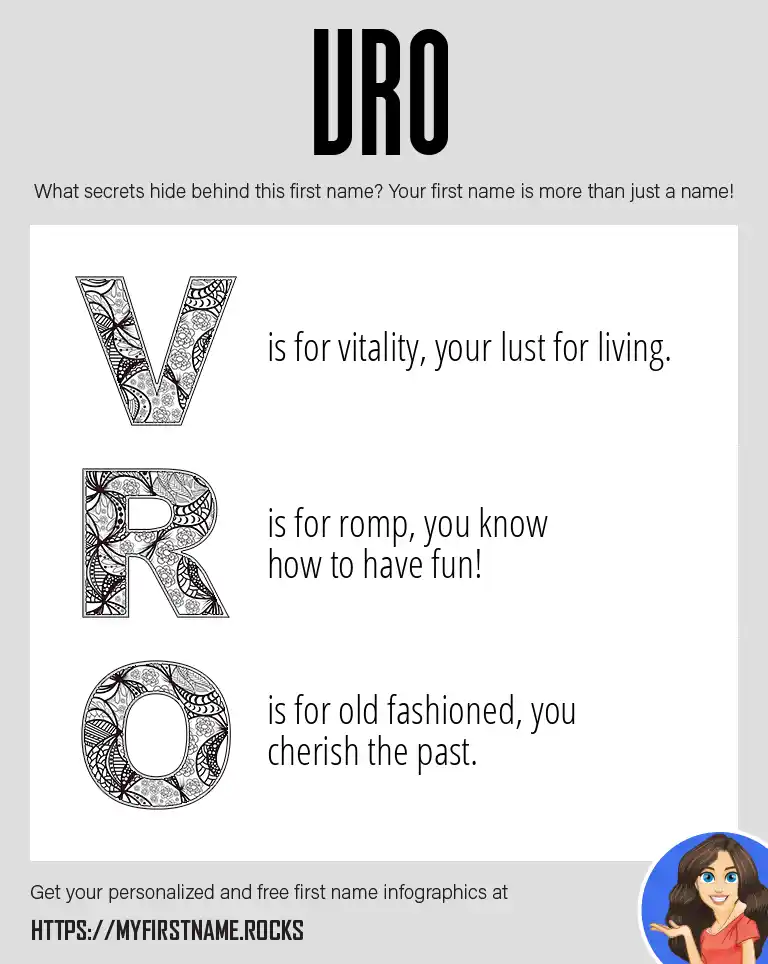 VRO

What secrets hide behind this first name? Your first name is more than just a name!

V is for vitality, your lust for living.

R is for romp, you know how to have fun!

O is for old fashioned, you cherish the past.

Get your personalized and free first name infographics at

HTTPS://MYFIRSTNAME.ROCKS