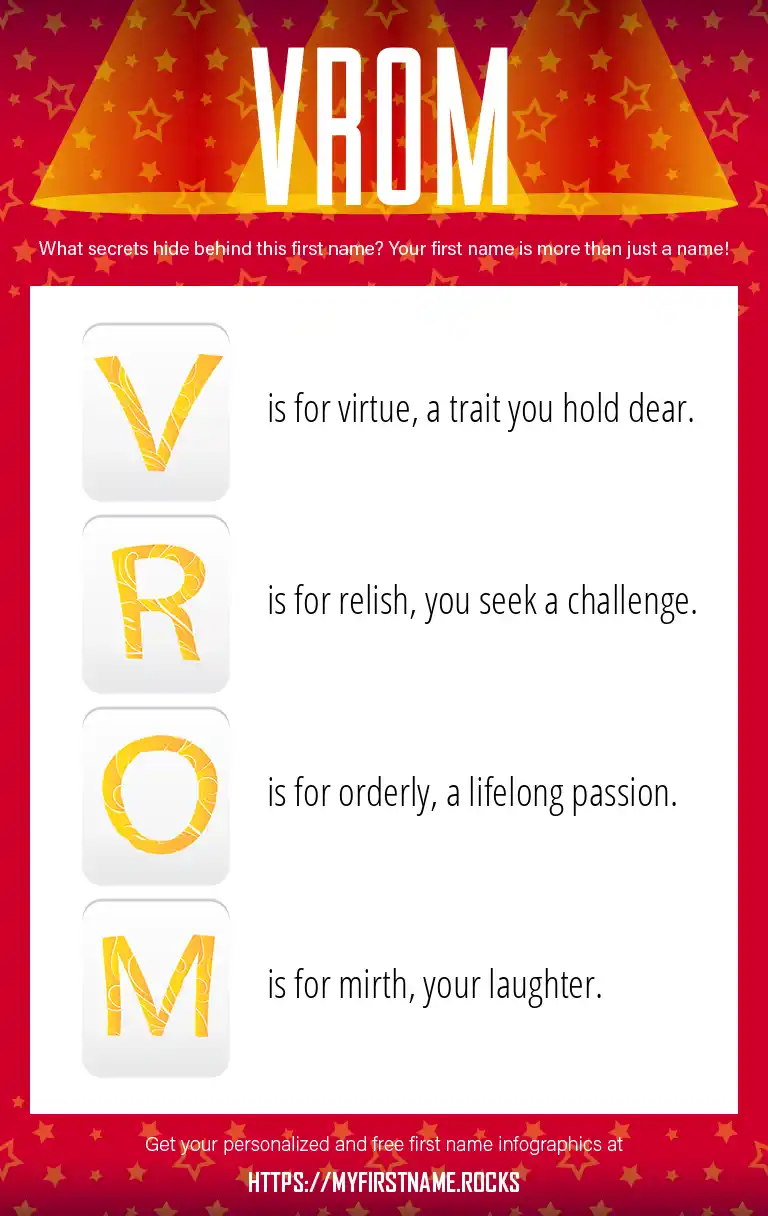 VROM

What secrets hide behind this first name? Your first name is more than just a name!

V is for virtue, a trait you hold dear.

R is for relish, you seek a challenge.

O is for orderly, a lifelong passion.

M is for mirth, your laughter.

Get your personalized and free first name infographics at

HTTPS://MYFIRSTNAME.ROCKS