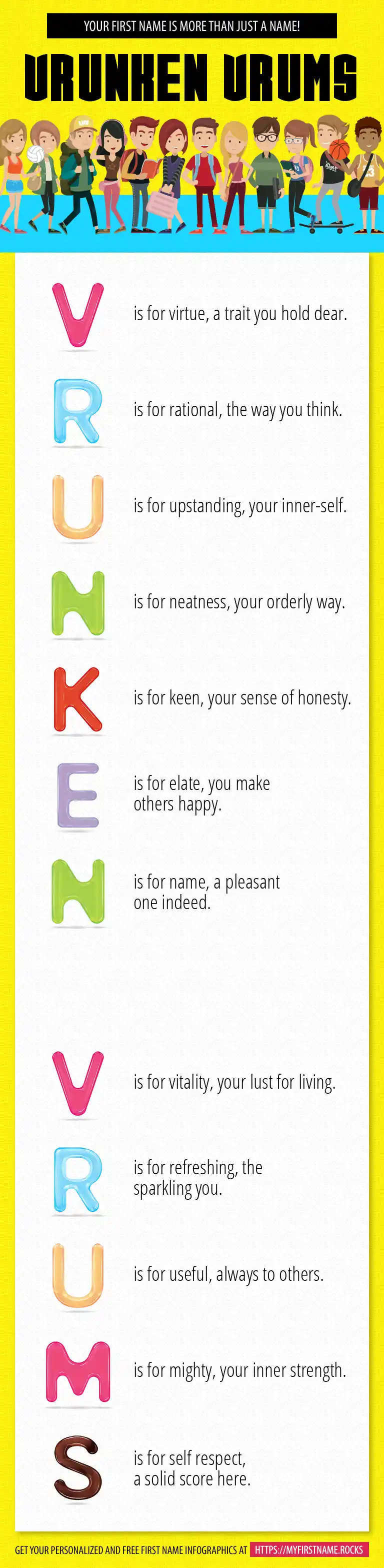 YOUR FIRST NAME IS MORE THAN JUST A NAME!

VRUNKEN VRUMS

V is for virtue, a trait you hold dear.

R is for rational, the way you think.

U is for upstanding, your inner-self.

N is for neatness, your orderly way.

K is for keen, your sense of honesty.

E is for elate, you make others happy.

N is for name, a pleasant one indeed.

V is for vitality, your lust for living.

R is for refreshing, the sparkling you.

U is for useful, always to others.

M is for mighty, your inner strength.

S is for self respect, a solid score here.

GET YOUR PERSONALIZED AND FREE FIRST NAME INFOGRAPHICS AT HTTPS://MYFIRSTNAME.ROCKS