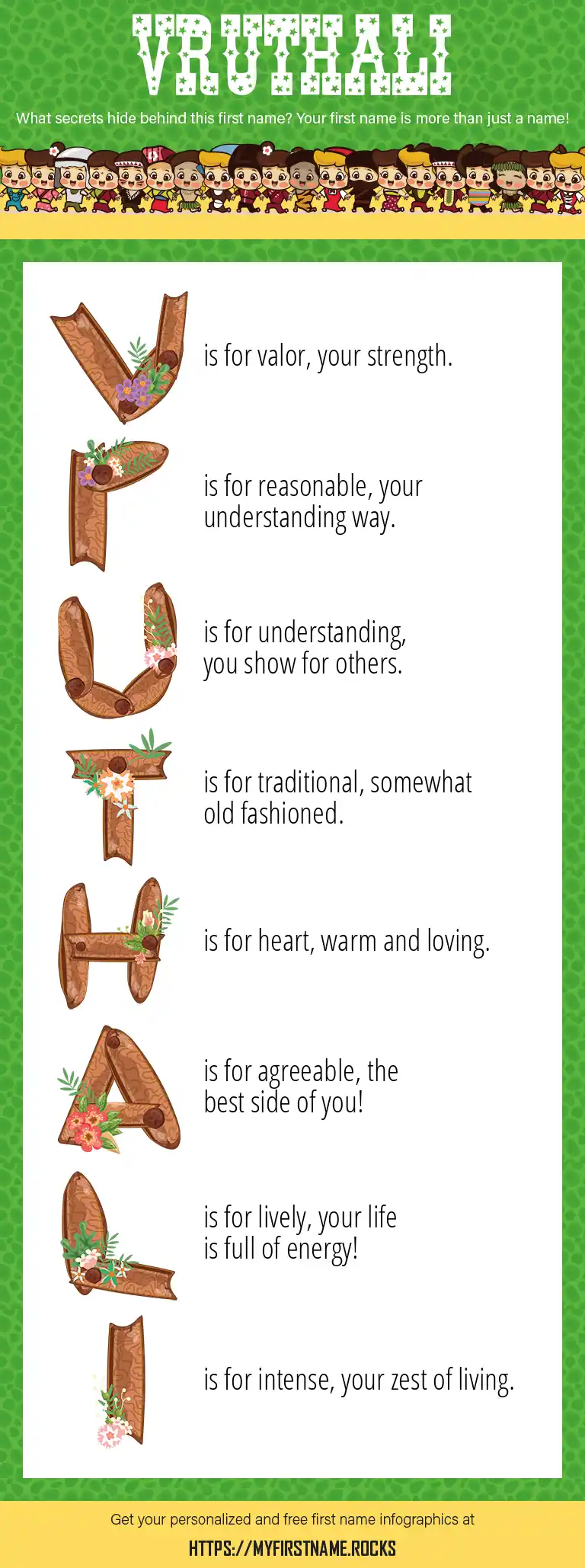 VRUTHALI

What secrets hide behind this first name? Your first name is more than just a name!

V is for valor, your strength.

R is for reasonable, your understanding way.

U is for understanding, you show for others.

T is for traditional, somewhat old fashioned.

H is for heart, warm and loving.

A is for agreeable, the best side of you!

L is for lively, your life is full of energy!

I is for intense, your zest of living.

Get your personalized and free first name infographics at

HTTPS://MYFIRSTNAME.ROCKS