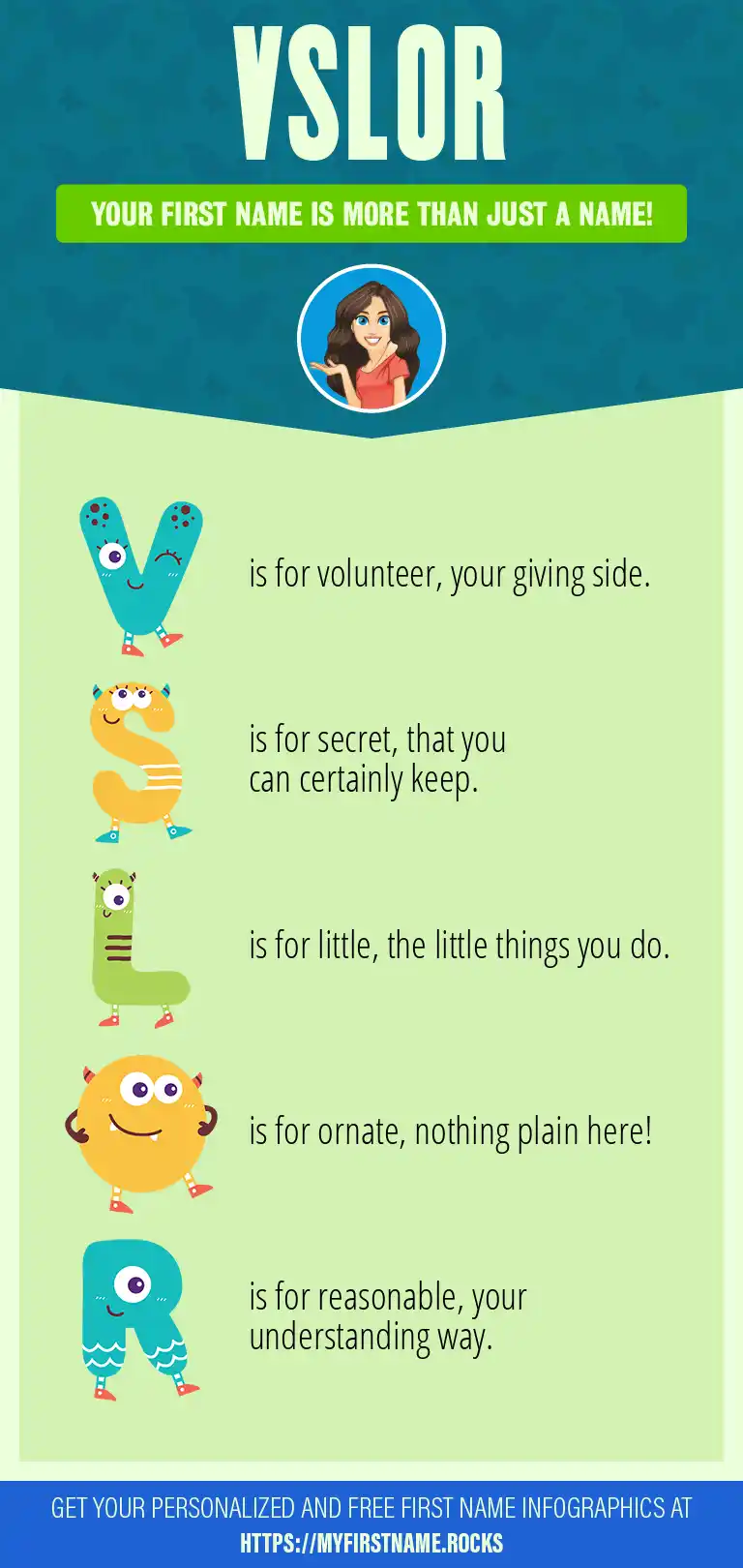 VSLOR

YOUR FIRST NAME IS MORE THAN JUST A NAME!

V is for volunteer, your giving side.

S is for secret, that you can certainly keep.

L is for little, the little things you do.

O is for ornate, nothing plain here!

R is for reasonable, your understanding way.

GET YOUR PERSONALIZED AND FREE FIRST NAME INFOGRAPHICS AT HTTPS://MYFIRSTNAME.ROCKS