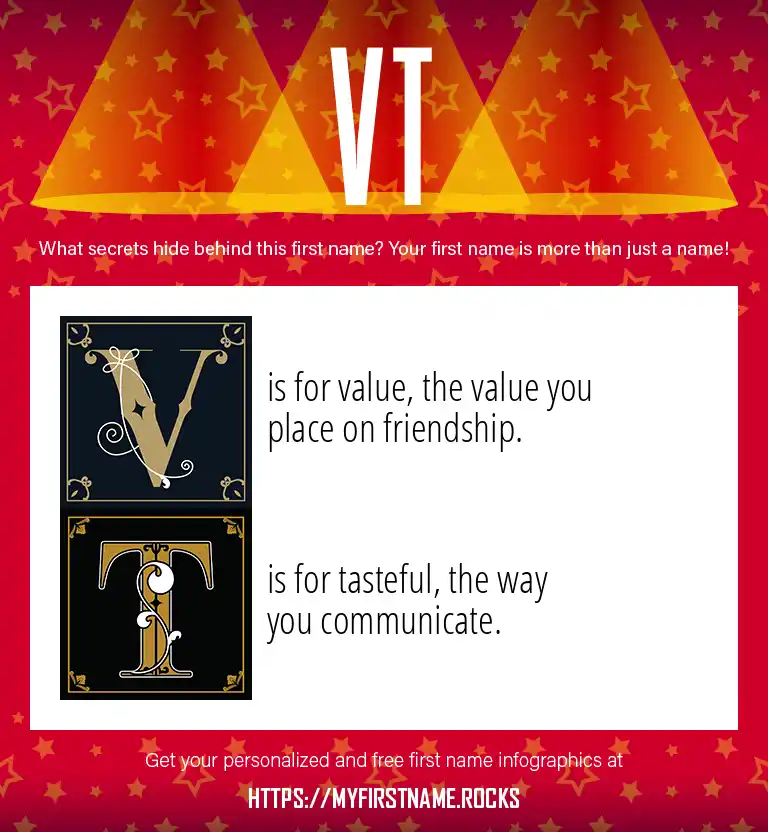 VT

What secrets hide behind this first name? Your first name is more than just a name!

V is for value, the value you place on friendship.

T is for tasteful, the way you communicate.

Get your personalized and free first name infographics at

HTTPS://MYFIRSTNAME.ROCKS