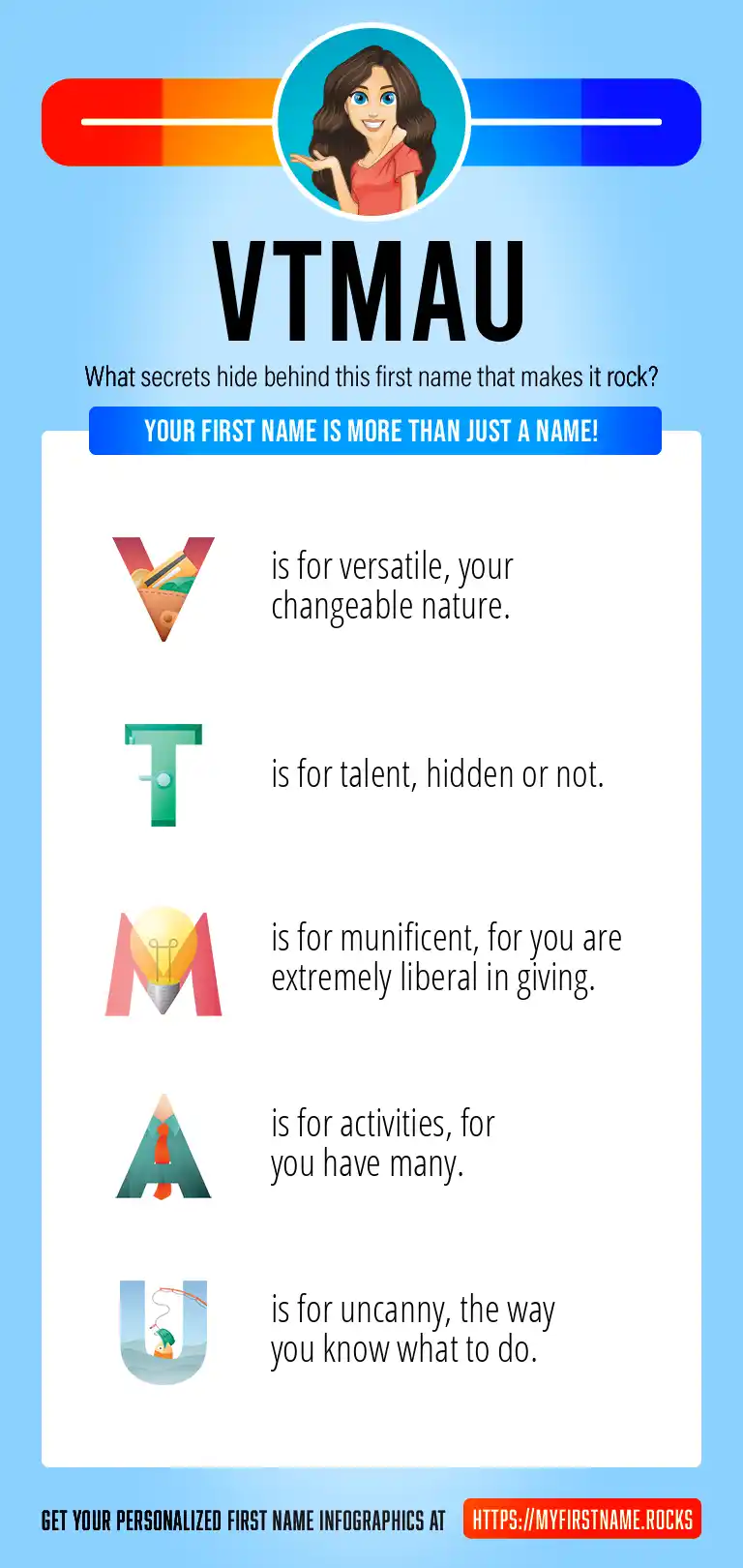 VTMAU

What secrets hide behind this first name that makes it rock?

YOUR FIRST NAME IS MORE THAN JUST A NAME!

V is for versatile, your changeable nature.

T is for talent, hidden or not.

M is for munificent, for you are extremely liberal in giving.

A is for activities, for you have many.

U is for uncanny, the way you know what to do.

GET YOUR PERSONALIZED FIRST NAME INFOGRAPHICS AT HTTPS://MYFIRSTNAME.ROCKS