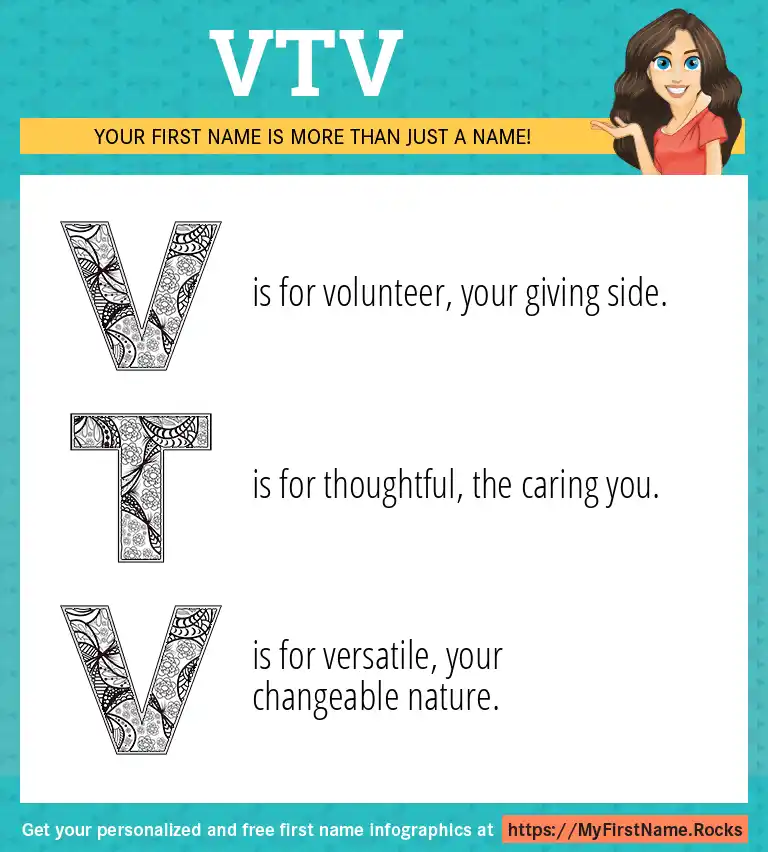 VTV

YOUR FIRST NAME IS MORE THAN JUST A NAME!

V is for volunteer, your giving side.

T is for thoughtful, the caring you.

V is for versatile, your changeable nature.

Get your personalized and free first name infographics at https://MyFirstName.Rocks