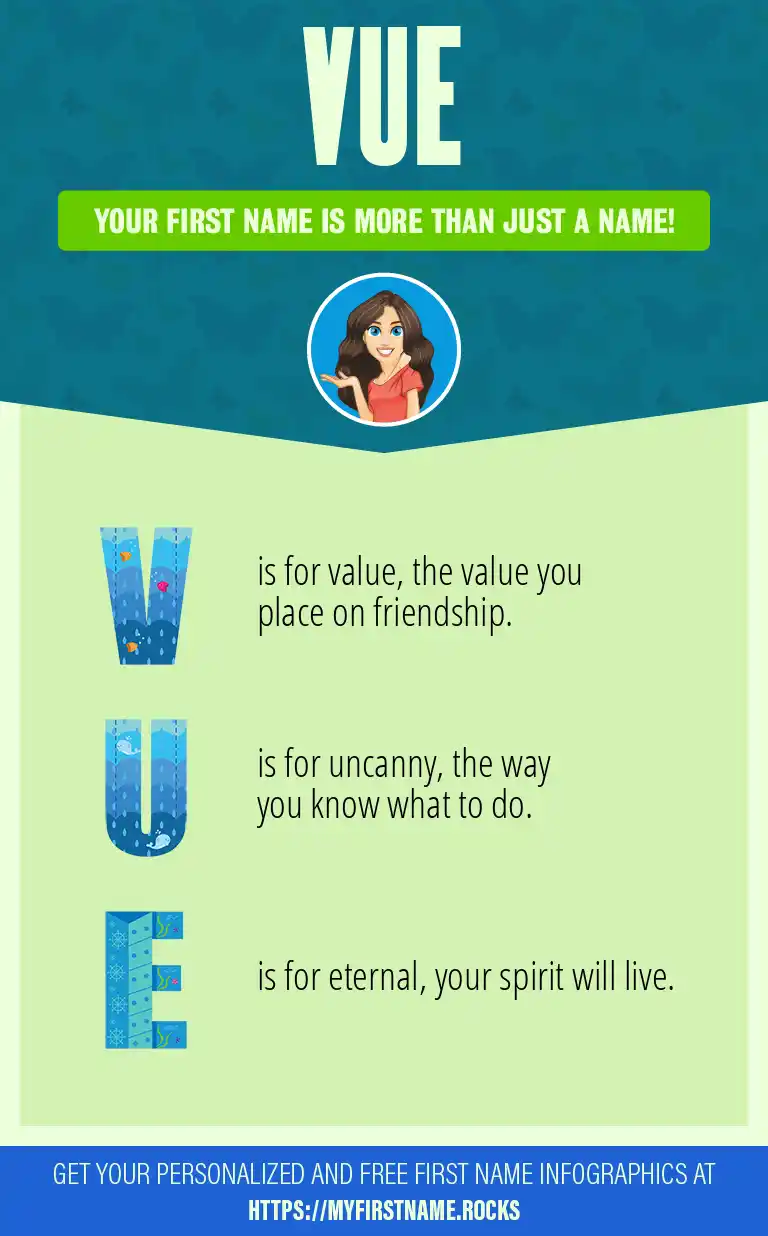 VUE

YOUR FIRST NAME IS MORE THAN JUST A NAME!

V is for value, the value you place on friendship.

U is for uncanny, the way you know what to do.

E is for eternal, your spirit will live.

GET YOUR PERSONALIZED AND FREE FIRST NAME INFOGRAPHICS AT
HTTPS://MYFIRSTNAME.ROCKS