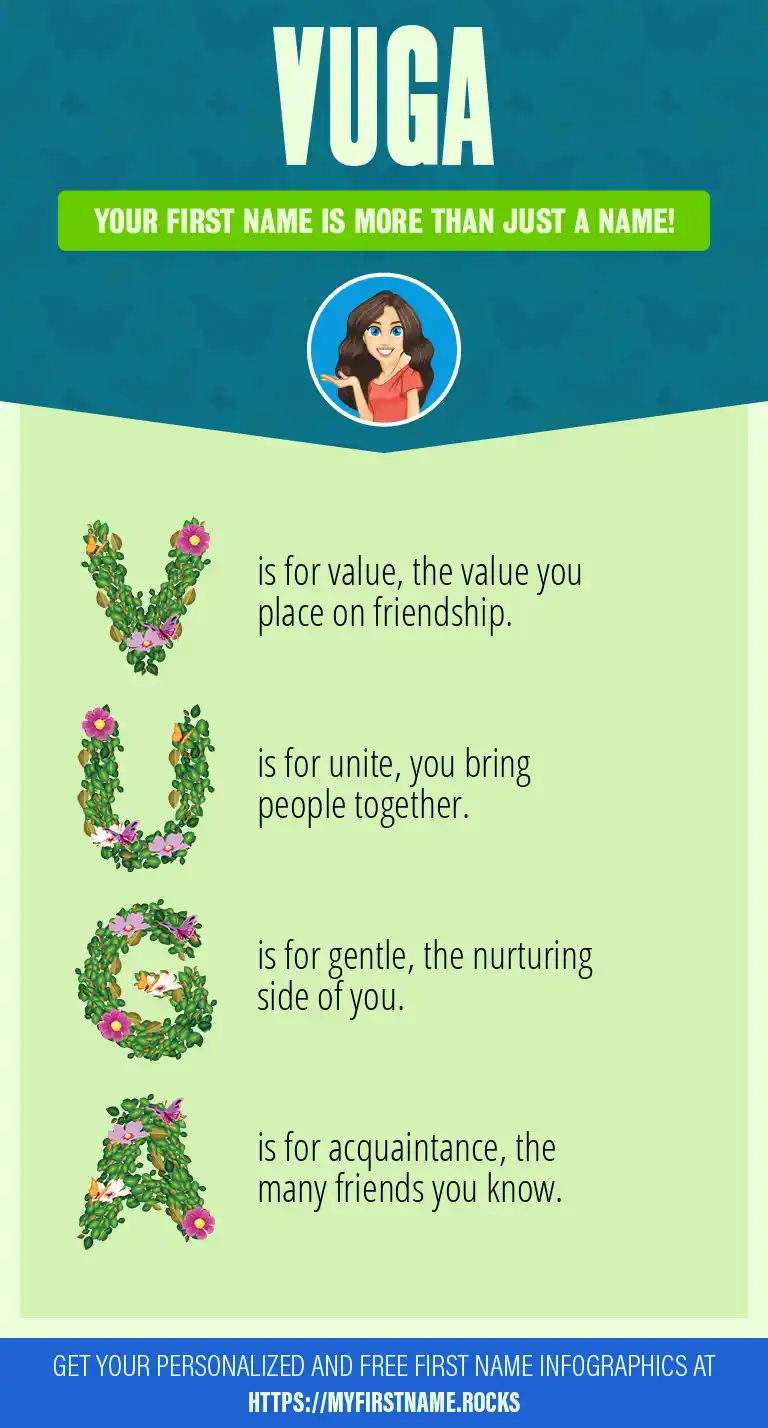 VUGA

YOUR FIRST NAME IS MORE THAN JUST A NAME!

V is for value, the value you place on friendship.

U is for unite, you bring people together.

G is for gentle, the nurturing side of you.

A is for acquaintance, the many friends you know.

GET YOUR PERSONALIZED AND FREE FIRST NAME INFOGRAPHICS AT HTTPS://MYFIRSTNAME.ROCKS