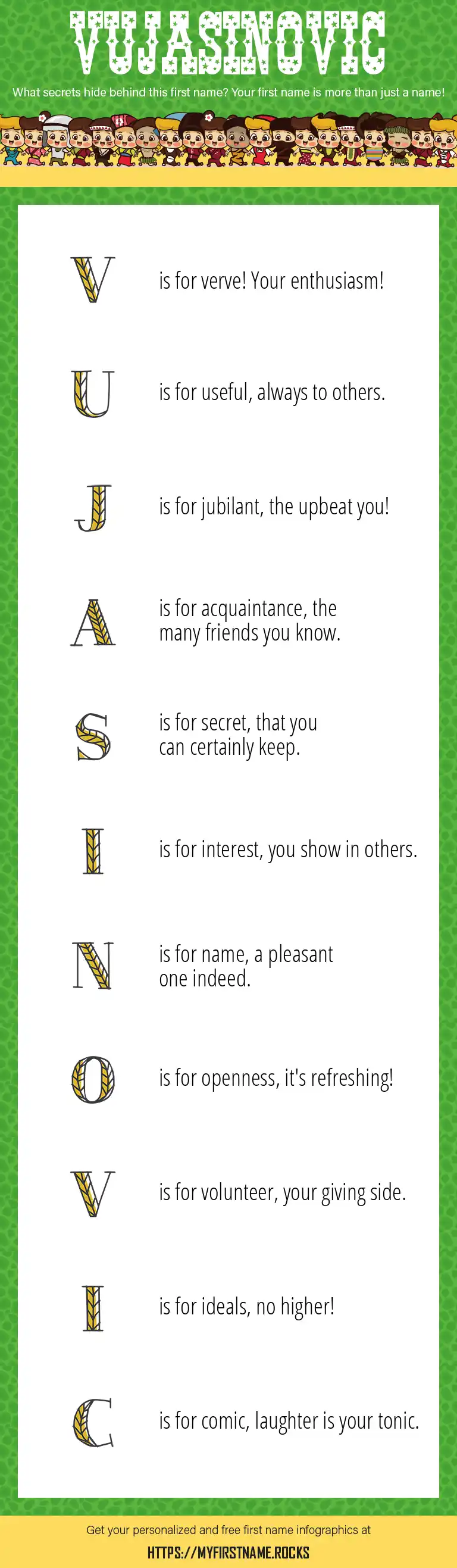 VUJASINOVIC

What secrets hide behind this first name? Your first name is more than just a name!

V is for verve! Your enthusiasm!

U is for useful, always to others.

J is for jubilant, the upbeat you!

A is for acquaintance, the many friends you know.

S is for secret, that you can certainly keep.

I is for interest, you show in others.

N is for name, a pleasant one indeed.

O is for openness, it's refreshing!

V is for volunteer, your giving side.

I is for ideals, no higher!

C is for comic, laughter is your tonic.

Get your personalized and free first name infographics at

HTTPS://MYFIRSTNAME.ROCKS