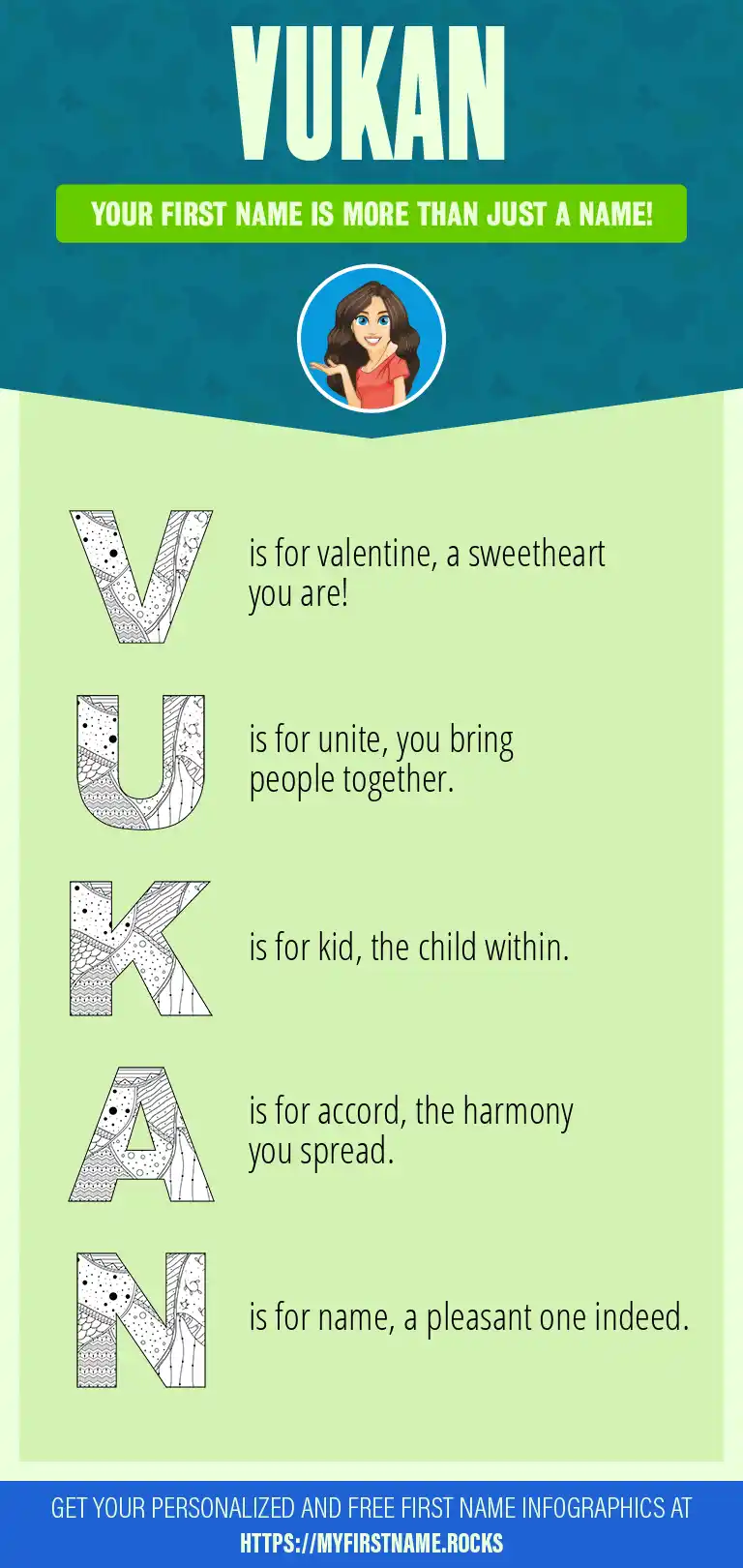 VUKAN

YOUR FIRST NAME IS MORE THAN JUST A NAME!

V is for valentine, a sweetheart you are!

U is for unite, you bring people together.

K is for kid, the child within.

A is for accord, the harmony you spread.

N is for name, a pleasant one indeed.

GET YOUR PERSONALIZED AND FREE FIRST NAME INFOGRAPHICS AT HTTPS://MYFIRSTNAME.ROCKS