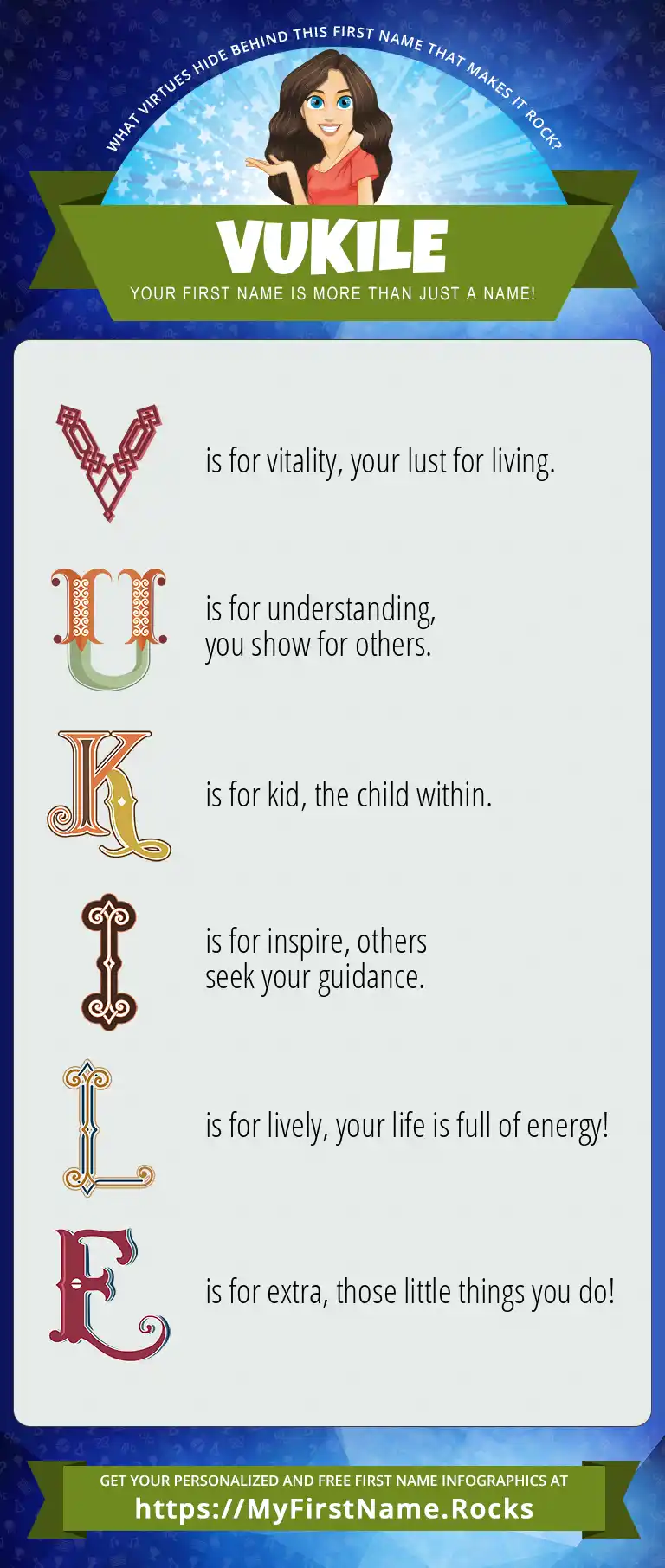 WHAT VIRTUES HIDE BEHIND THIS FIRST NAME THAT MAKES IT ROCK?

VUKILE

YOUR FIRST NAME IS MORE THAN JUST A NAME!

V is for vitality, your lust for living.

U is for understanding, you show for others.

K is for kid, the child within.

I is for inspire, others seek your guidance.

L is for lively, your life is full of energy!

E is for extra, those little things you do!

GET YOUR PERSONALIZED AND FREE FIRST NAME INFOGRAPHICS AT
https://MyFirstName.Rocks