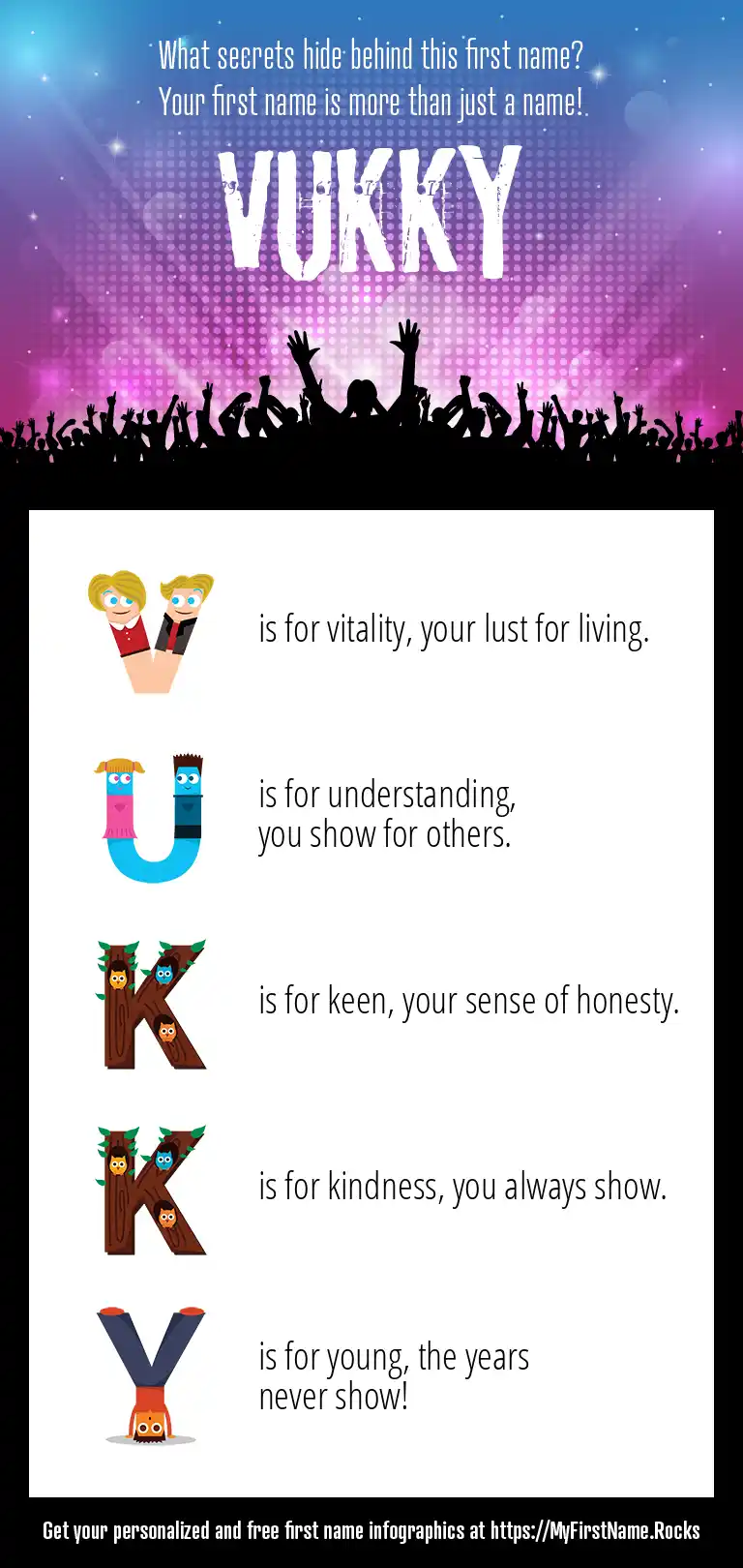 What secrets hide behind this first name?
Your first name is more than just a name!

VUKKY

V is for vitality, your lust for living.

U is for understanding, you show for others.

K is for keen, your sense of honesty.

K is for kindness, you always show.

Y is for young, the years never show!

Get your personalized and free first name infographics at https://MyFirstName.Rocks