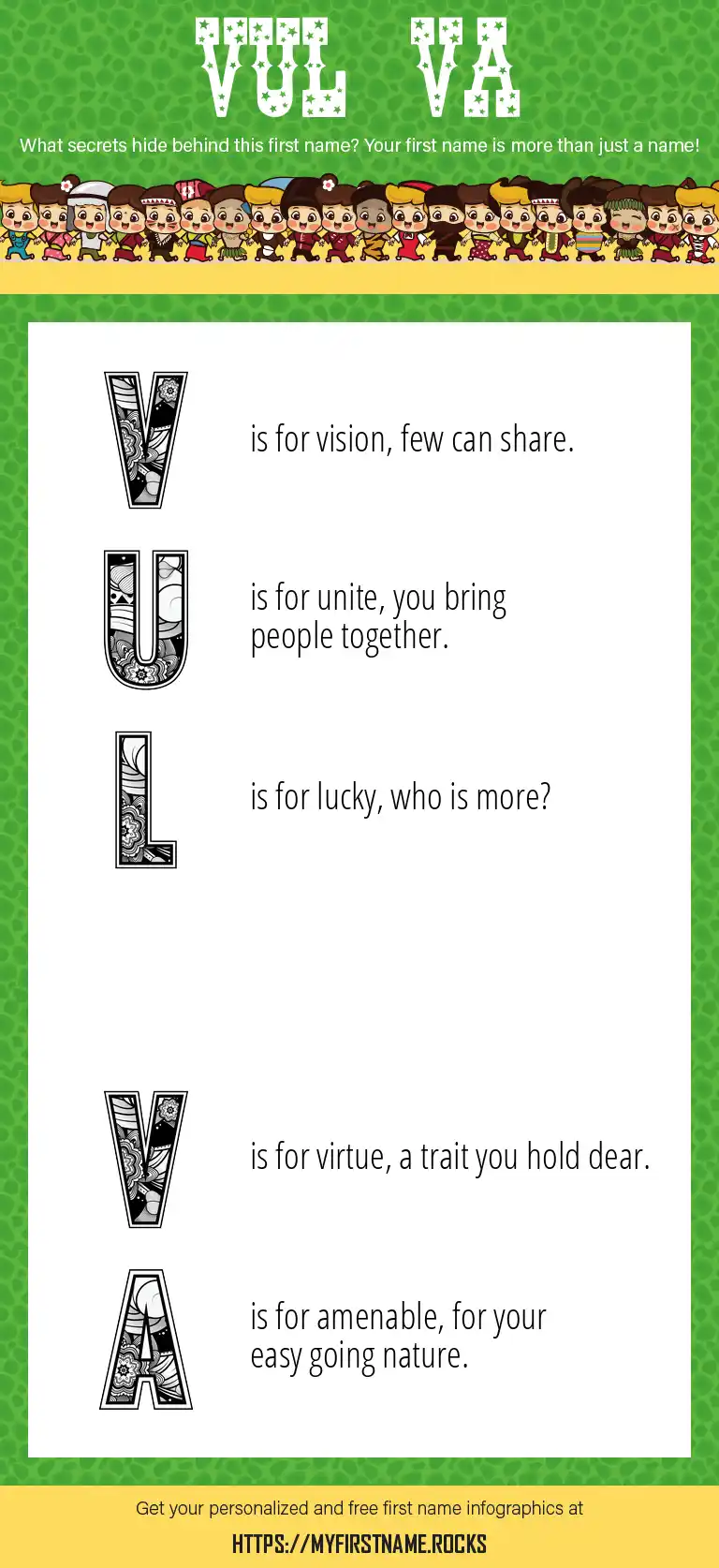 VUL VA

What secrets hide behind this first name? Your first name is more than just a name!

V is for vision, few can share.

U is for unite, you bring people together.

L is for lucky, who is more?

V is for virtue, a trait you hold dear.

A is for amenable, for your easy going nature.

Get your personalized and free first name infographics at

HTTPS://MYFIRSTNAME.ROCKS