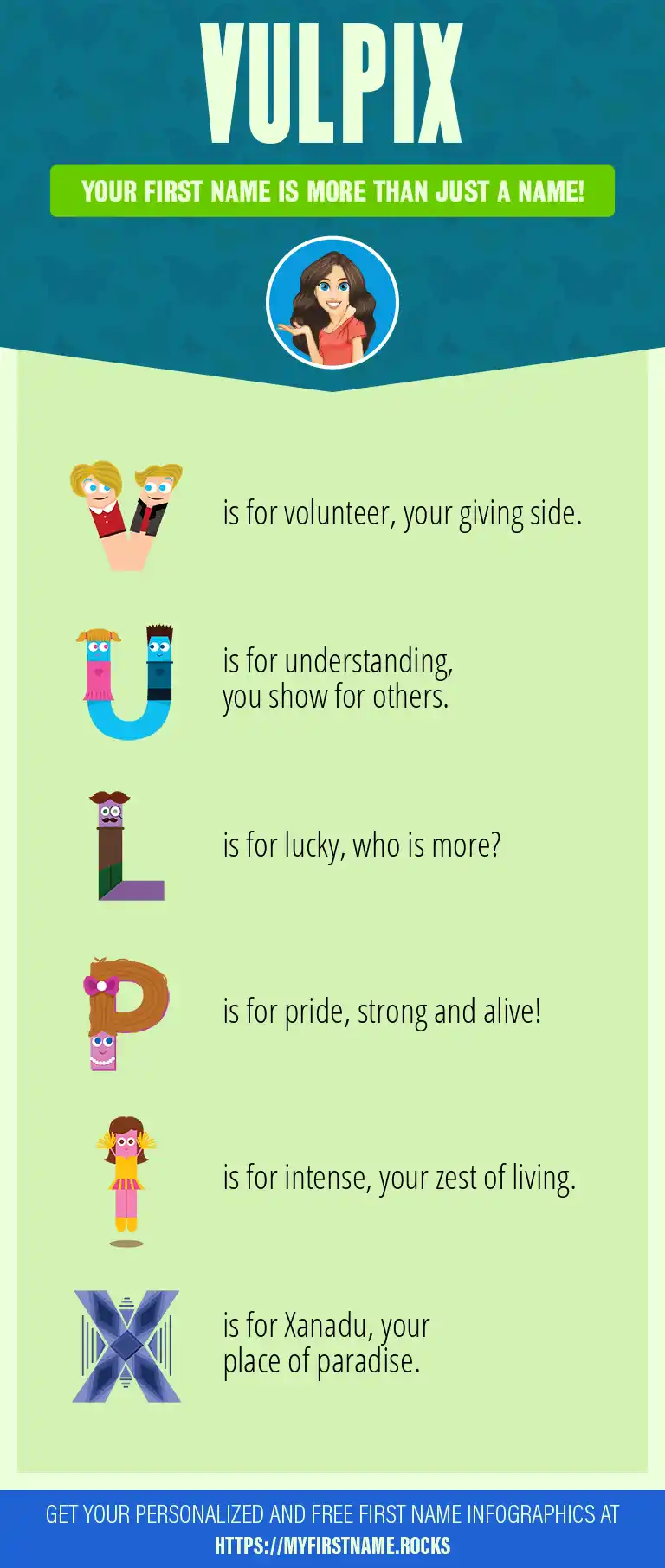 VULPIX

YOUR FIRST NAME IS MORE THAN JUST A NAME!

V is for volunteer, your giving side.

U is for understanding, you show for others.

L is for lucky, who is more?

P is for pride, strong and alive!

I is for intense, your zest of living.

X is for Xanadu, your place of paradise.

GET YOUR PERSONALIZED AND FREE FIRST NAME INFOGRAPHICS AT HTTPS://MYFIRSTNAME.ROCKS