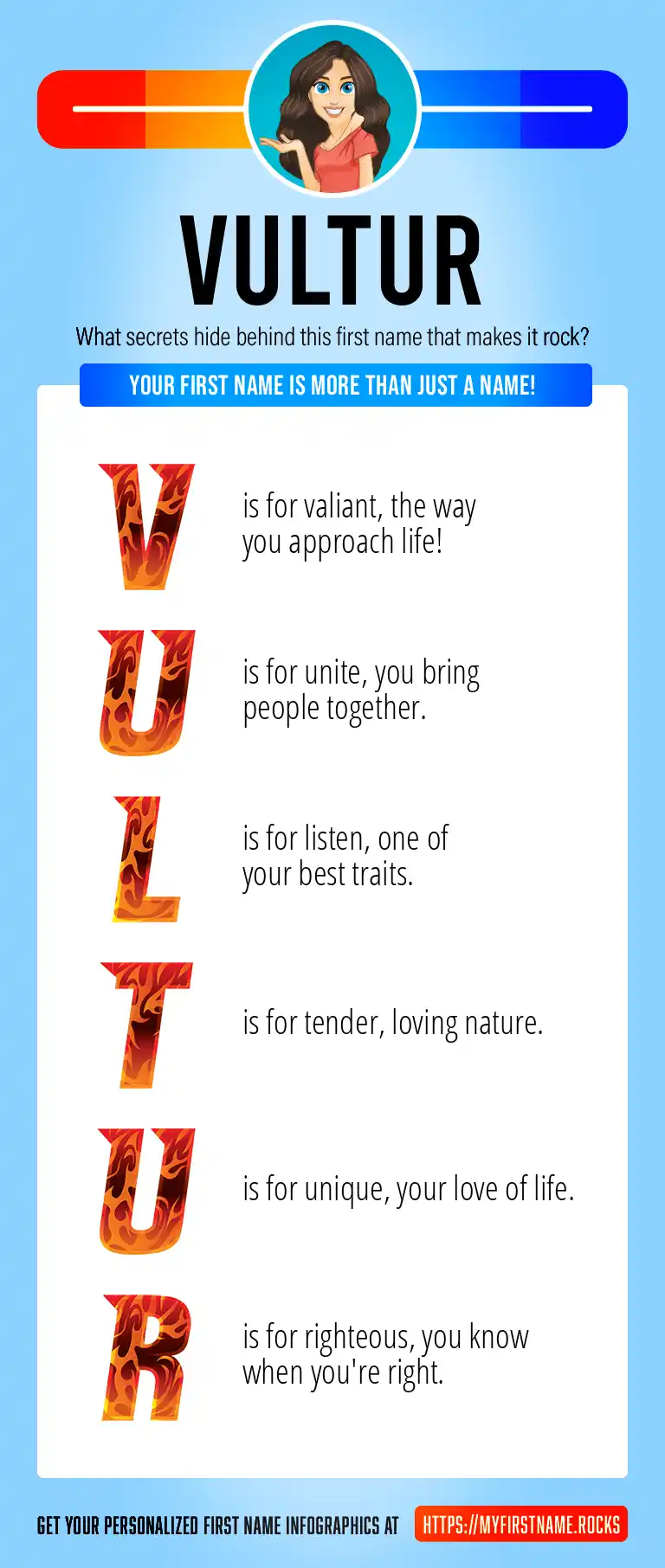 VULTUR

What secrets hide behind this first name that makes it rock?

YOUR FIRST NAME IS MORE THAN JUST A NAME!

V is for valiant, the way you approach life!

U is for unite, you bring people together.

L is for listen, one of your best traits.

T is for tender, loving nature.

U is for unique, your love of life.

R is for righteous, you know when you're right.

GET YOUR PERSONALIZED FIRST NAME INFOGRAPHICS AT HTTPS://MYFIRSTNAME.ROCKS