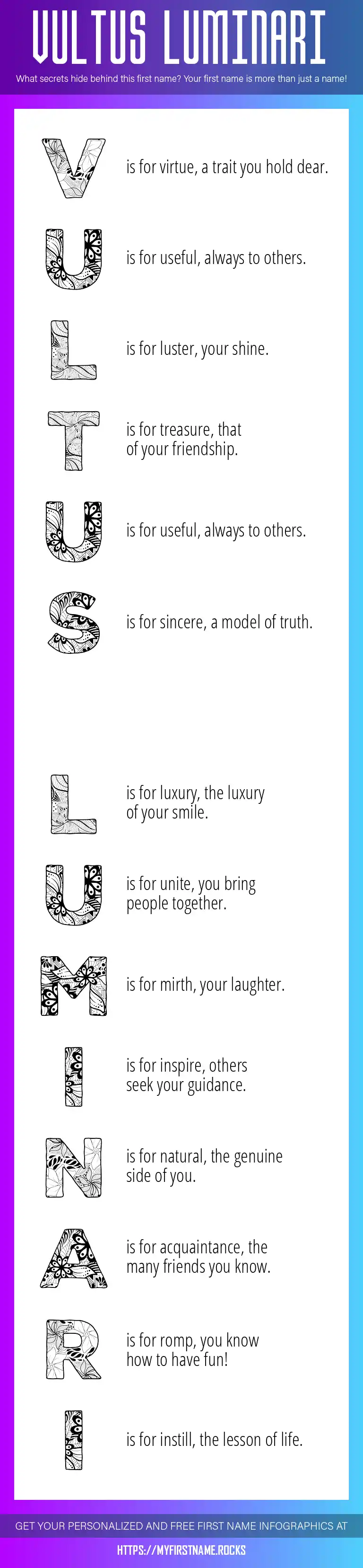 VULTUS LUMINARI

What secrets hide behind this first name? Your first name is more than just a name!

V is for virtue, a trait you hold dear.

U is for useful, always to others.

L is for luster, your shine.

T is for treasure, that of your friendship.

U is for useful, always to others.

S is for sincere, a model of truth.

L is for luxury, the luxury of your smile.

U is for unite, you bring people together.

M is for mirth, your laughter.

I is for inspire, others seek your guidance.

N is for natural, the genuine side of you.

A is for acquaintance, the many friends you know.

R is for romp, you know how to have fun!

I is for instill, the lesson of life.

GET YOUR PERSONALIZED AND FREE FIRST NAME INFOGRAPHICS AT

HTTPS://MYFIRSTNAME.ROCKS