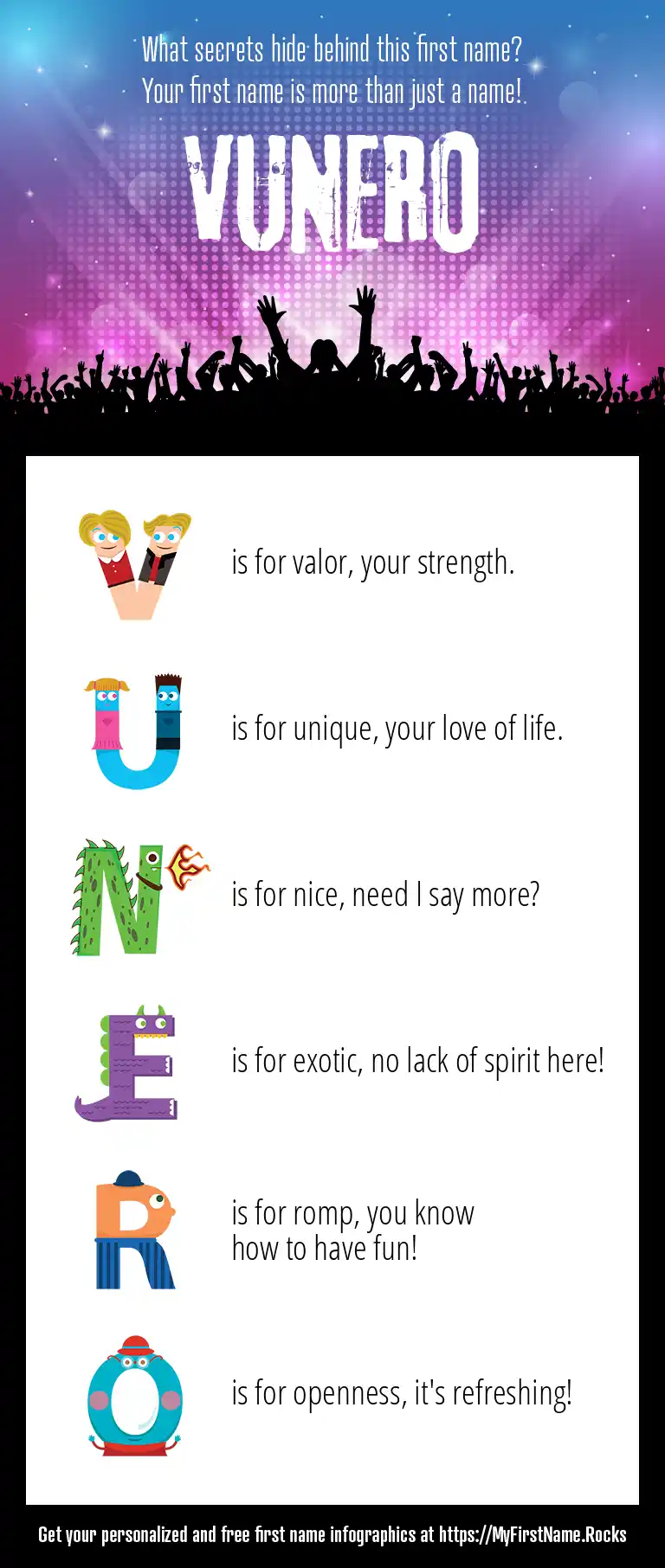 What secrets hide behind this first name?
Your first name is more than just a name!

VUNERO

V is for valor, your strength.

U is for unique, your love of life.

N is for nice, need I say more?

E is for exotic, no lack of spirit here!

R is for romp, you know how to have fun!

O is for openness, it's refreshing!

Get your personalized and free first name infographics at https://MyFirstName.Rocks