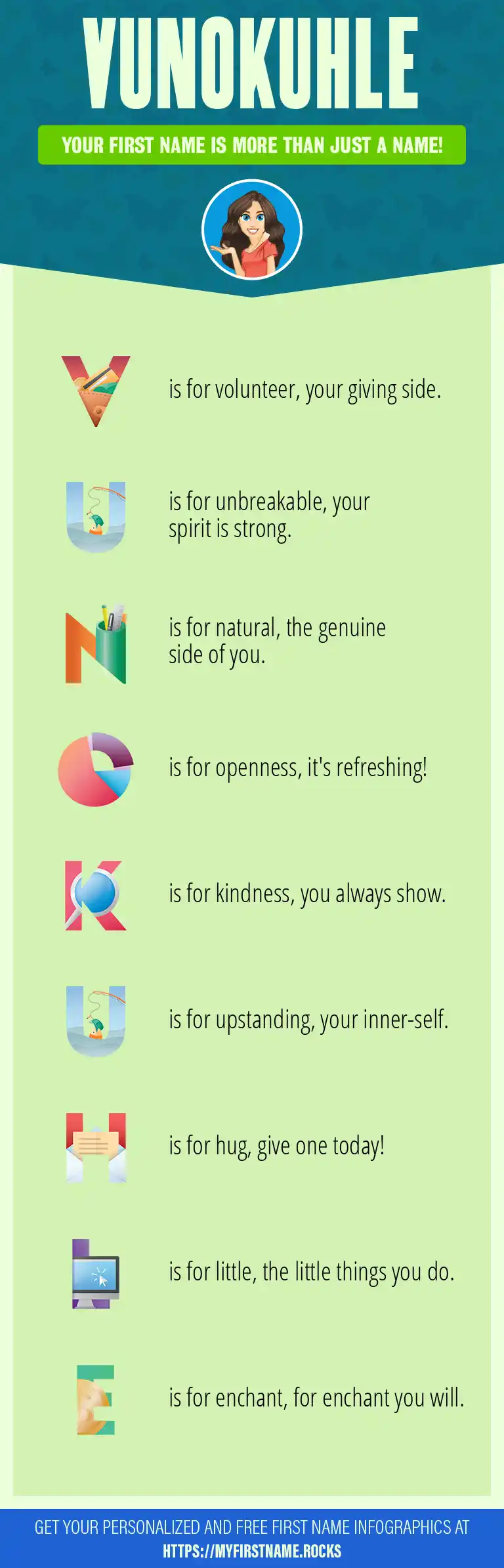 VUNOKUHLE

YOUR FIRST NAME IS MORE THAN JUST A NAME!

V is for volunteer, your giving side.

U is for unbreakable, your spirit is strong.

N is for natural, the genuine side of you.

O is for openness, it's refreshing!

K is for kindness, you always show.

U is for upstanding, your inner-self.

H is for hug, give one today!

L is for little, the little things you do.

E is for enchant, for enchant you will.

GET YOUR PERSONALIZED AND FREE FIRST NAME INFOGRAPHICS AT HTTPS://MYFIRSTNAME.ROCKS