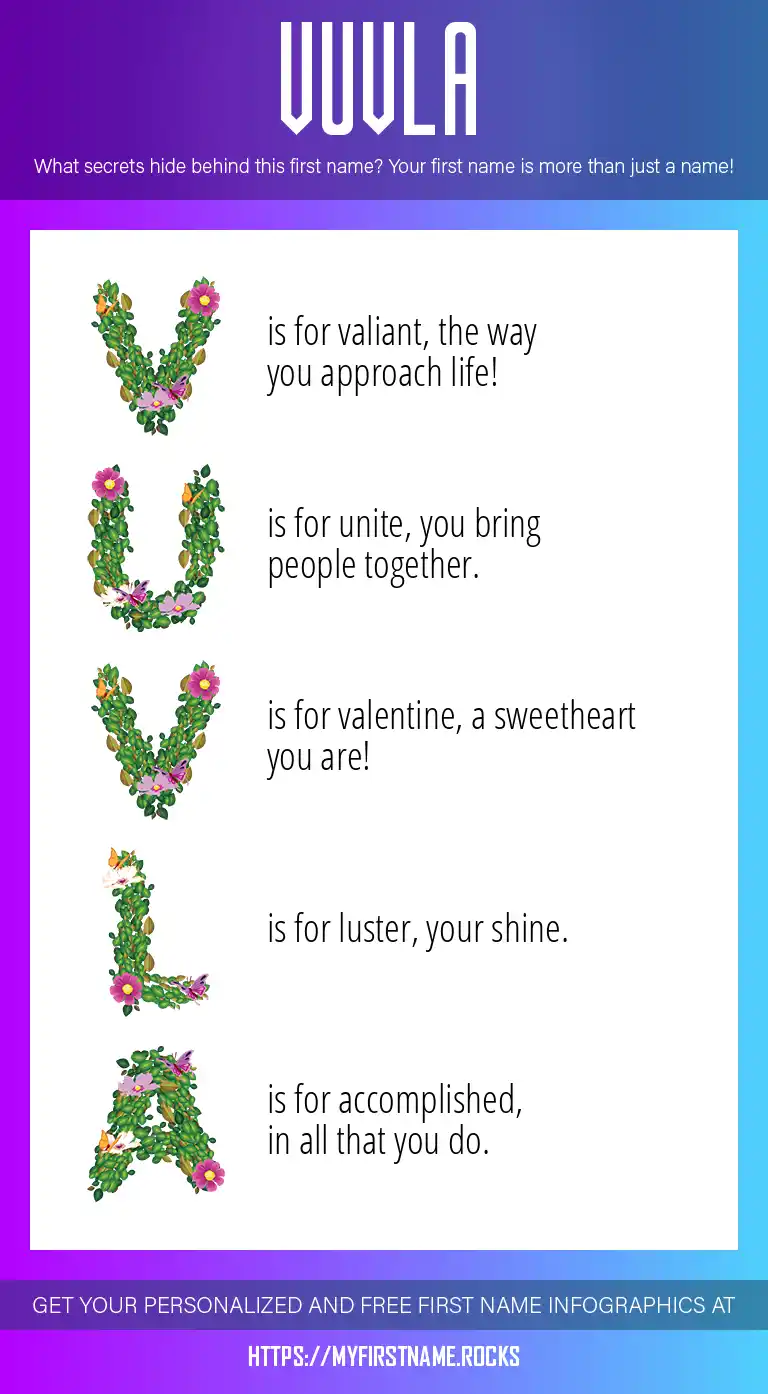 VUVLA

What secrets hide behind this first name? Your first name is more than just a name!

V is for valiant, the way you approach life!

U is for unite, you bring people together.

V is for valentine, a sweetheart you are!

L is for luster, your shine.

A is for accomplished, in all that you do.

GET YOUR PERSONALIZED AND FREE FIRST NAME INFOGRAPHICS AT

HTTPS://MYFIRSTNAME.ROCKS