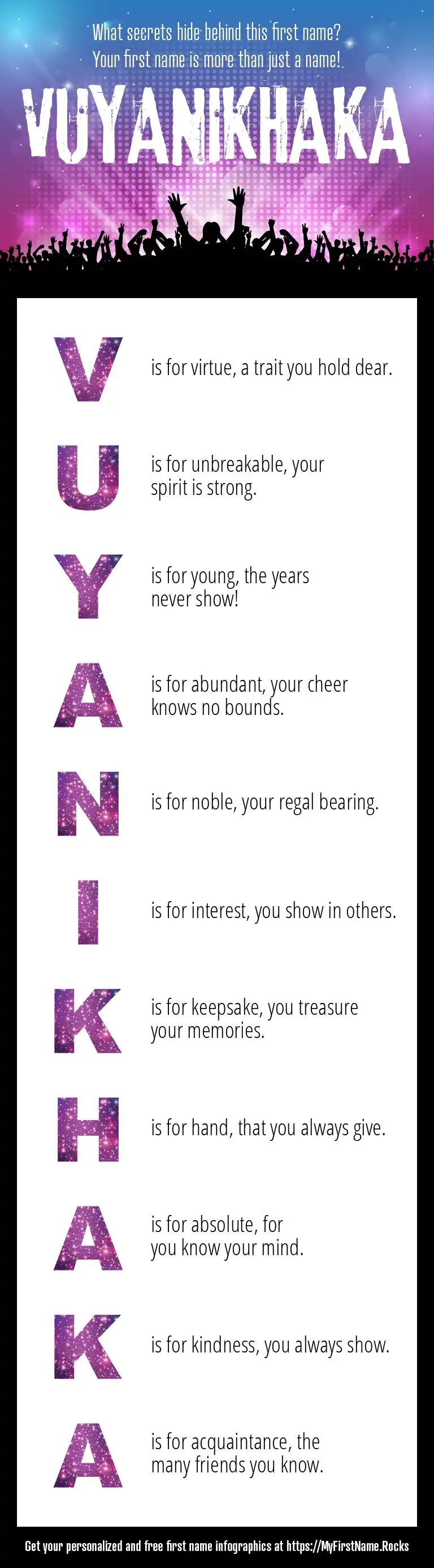 What secrets hide behind this first name?
Your first name is more than just a name!

VUYANIKHAKA

V is for virtue, a trait you hold dear.

U is for unbreakable, your spirit is strong.

Y is for young, the years never show!

A is for abundant, your cheer knows no bounds.

N is for noble, your regal bearing.

I is for interest, you show in others.

K is for keepsake, you treasure your memories.

H is for hand, that you always give.

A is for absolute, for you know your mind.

K is for kindness, you always show.

A is for acquaintance, the many friends you know.

Get your personalized and free first name infographics at https://MyFirstName.Rocks